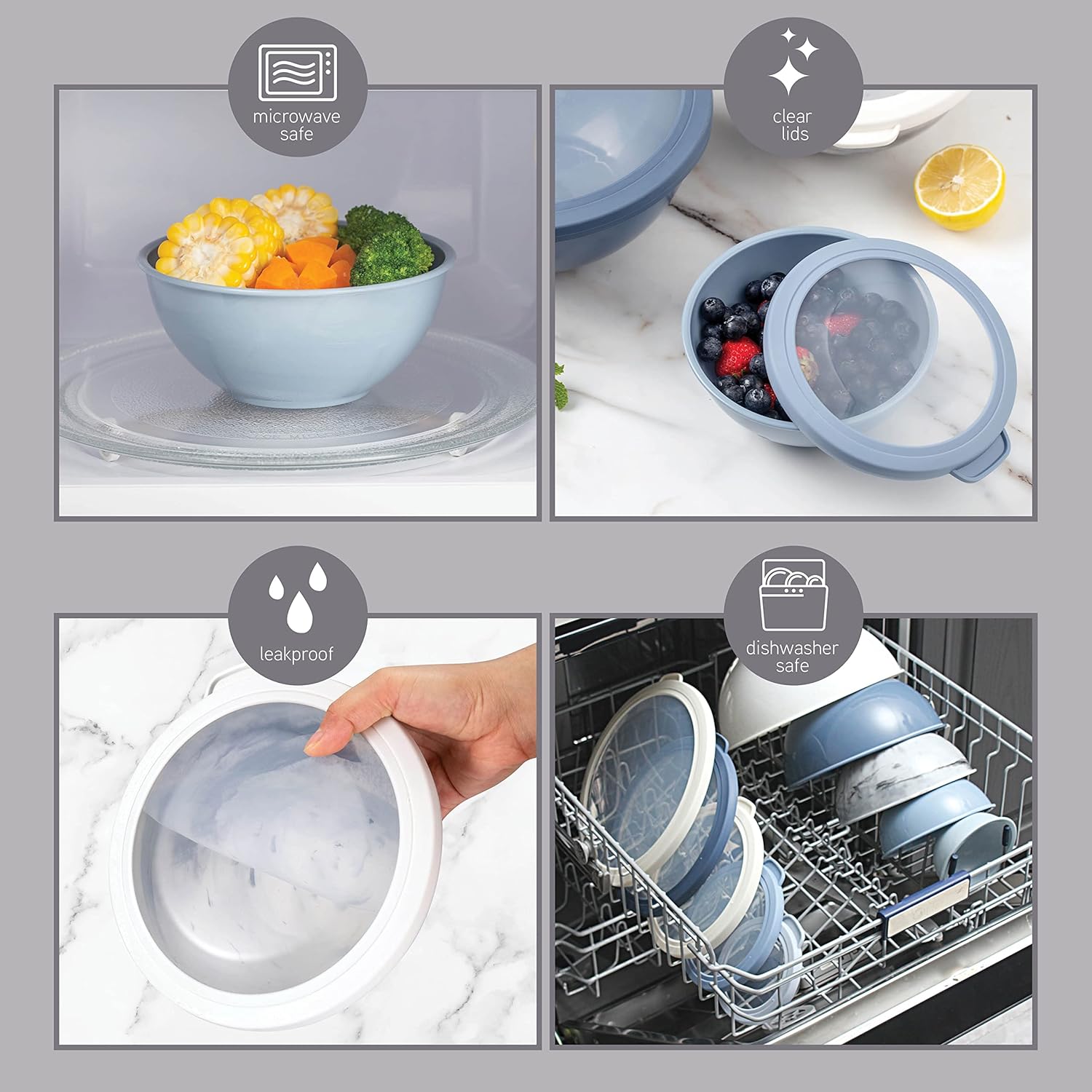 microwave safe

clear lids

leakproof

dishwasher safe