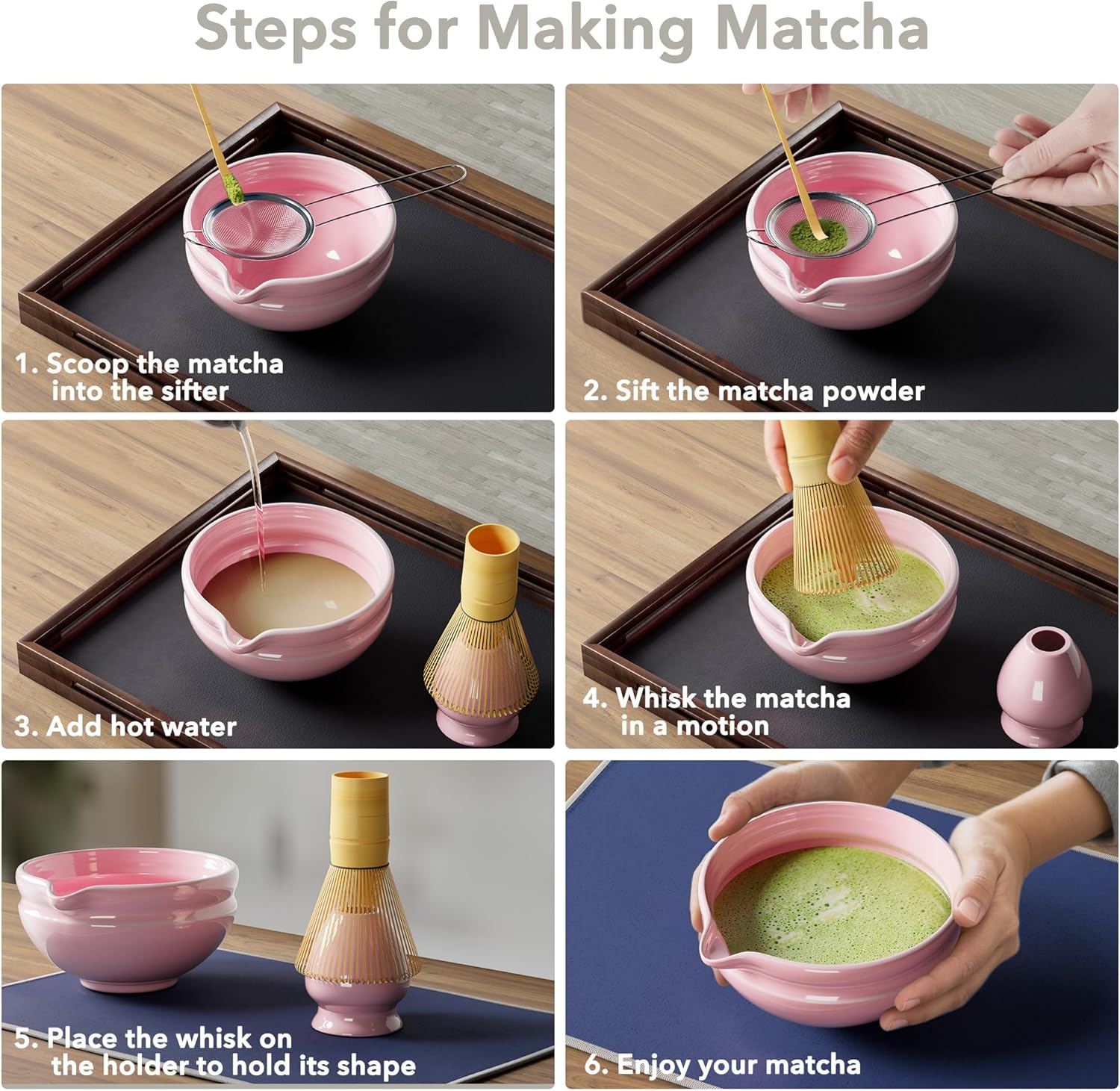 Steps for Making Matcha

1. Scoop the matcha into the sifter

2. Sift the matcha powder

3. Add hot water

4. Whisk the matcha in a motion

5. Place the whisk on the holder to hold its shape

6. Enjoy your matcha