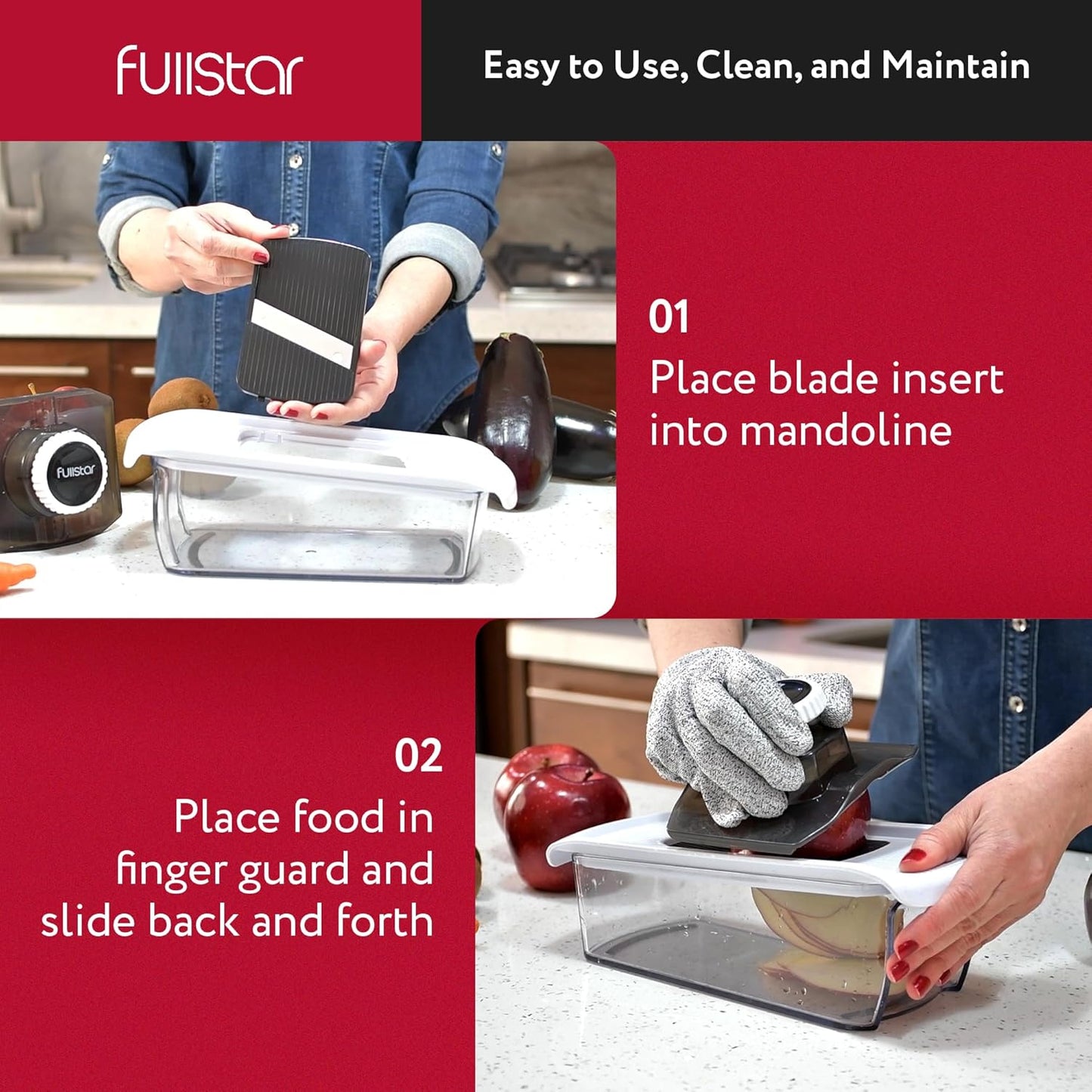 fullstar

Easy to Use, Clean, and Maintain

fullstar

01
Place blade insert into mandoline

02
Place food in finger guard and slide back and forth