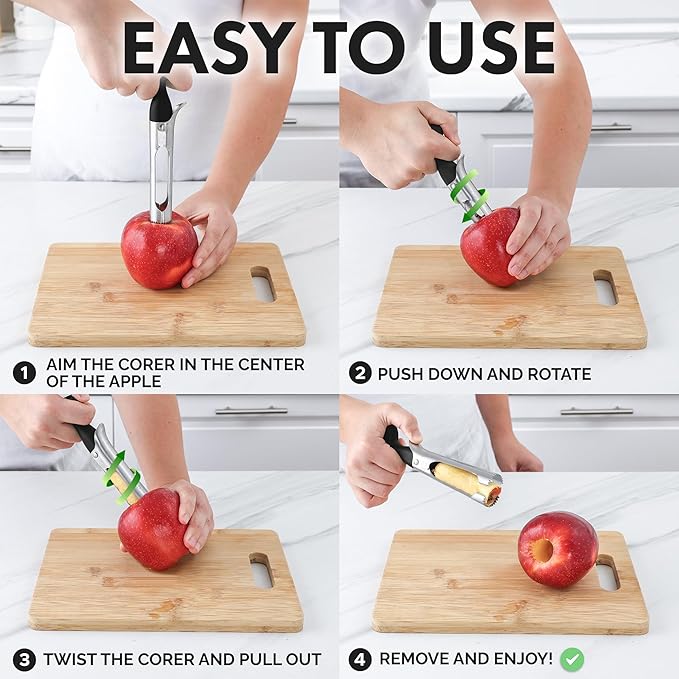 EASY TO USE

1 AIM THE CORER IN THE CENTER OF THE APPLE

2 PUSH DOWN AND ROTATE

3 TWIST THE CORER AND PULL OUT

4 REMOVE AND ENJOY!