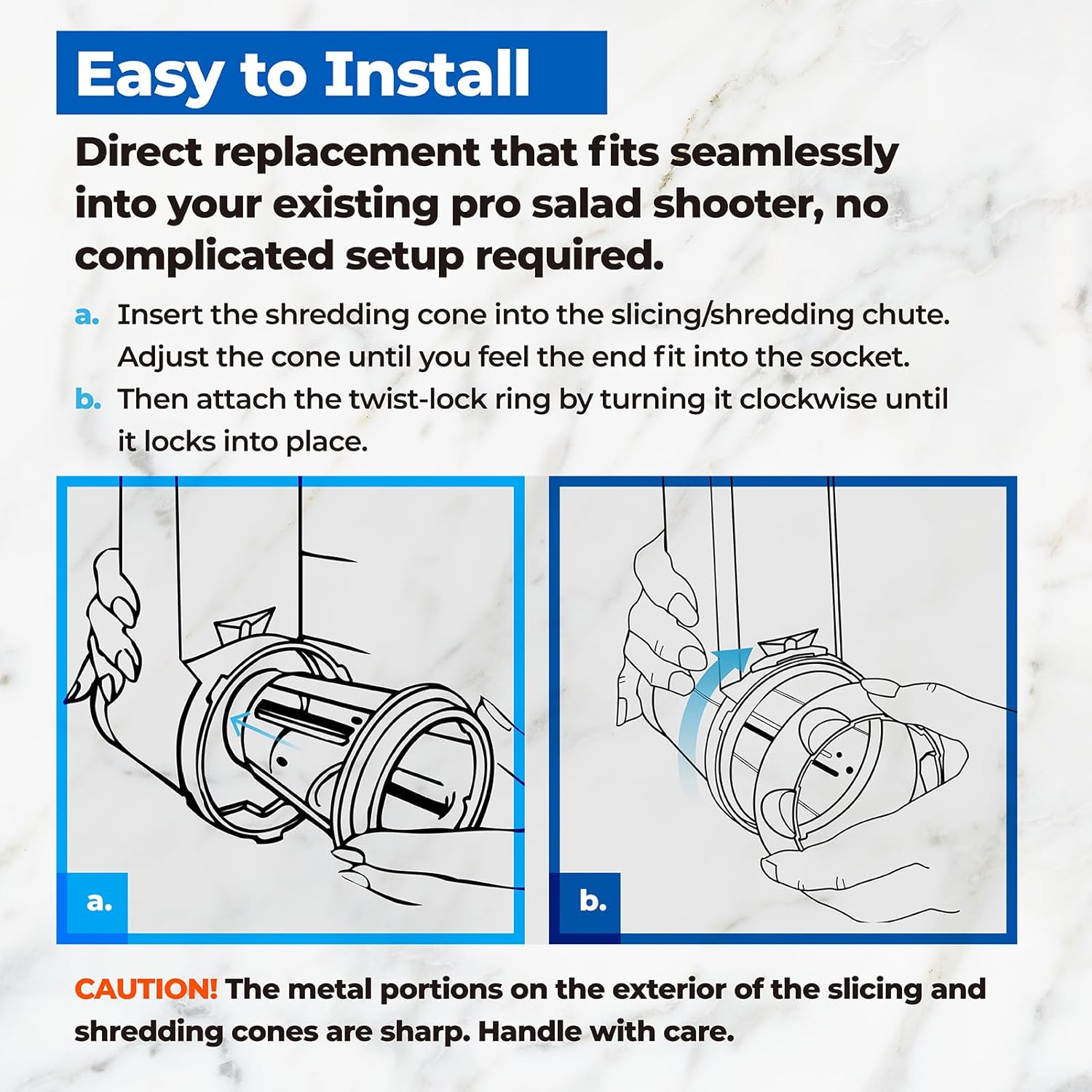 Easy to Install

Direct replacement that fits seamlessly into your existing pro salad shooter, no complicated setup required.

a. Insert the shredding cone into the slicing/shredding chute. Adjust the cone until you feel the end fit into the socket.

b. Then attach the twist-lock ring by turning it clockwise until it locks into place.

a.

b.

CAUTION! The metal portions on the exterior of the slicing and shredding cones are sharp. Handle with care.