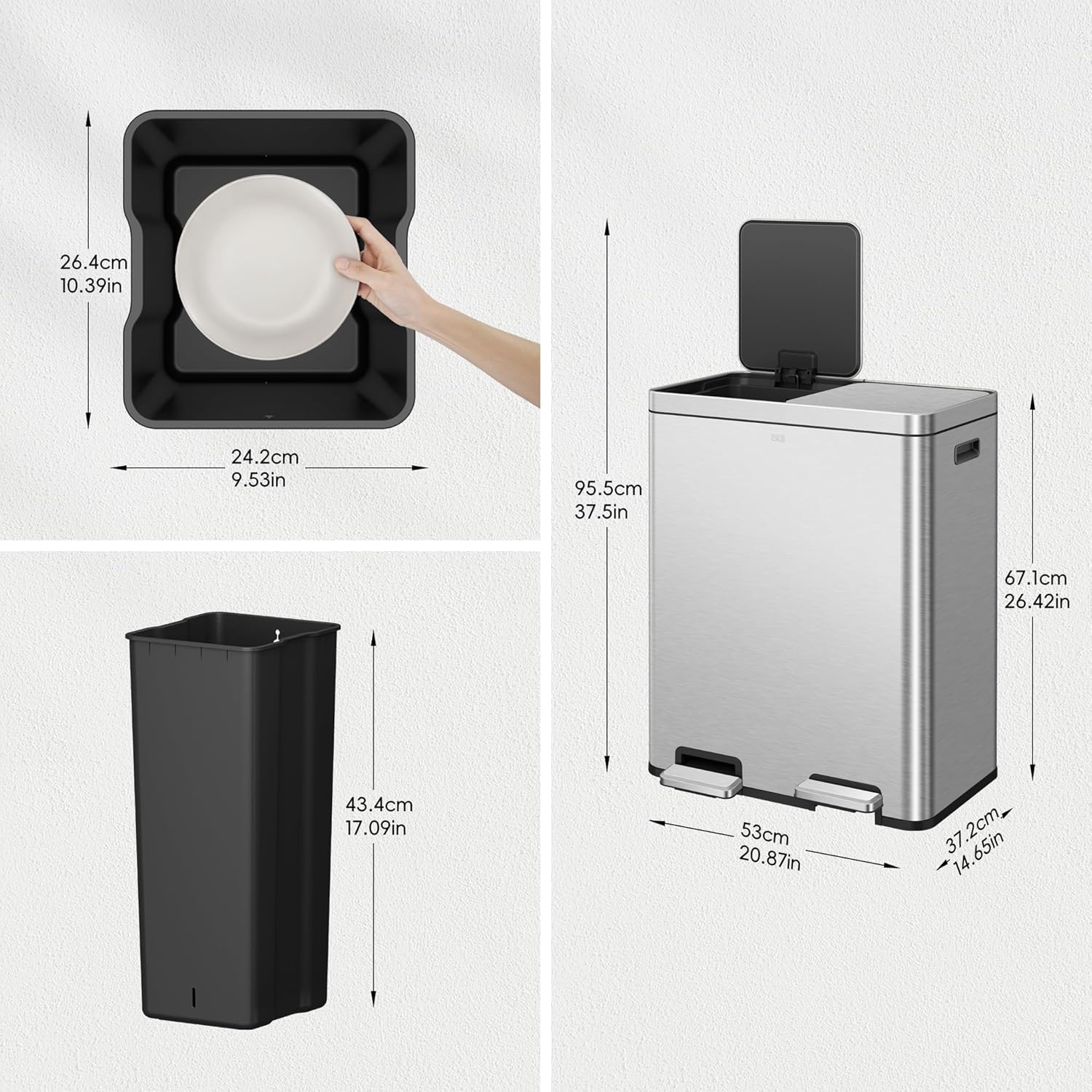 26.4cm
10.39in

24.2cm
9.53in

43.4cm
17.09in

95.5cm
37.5in

67.1cm
26.42in

53cm
20.87in

37.2cm
14.65in