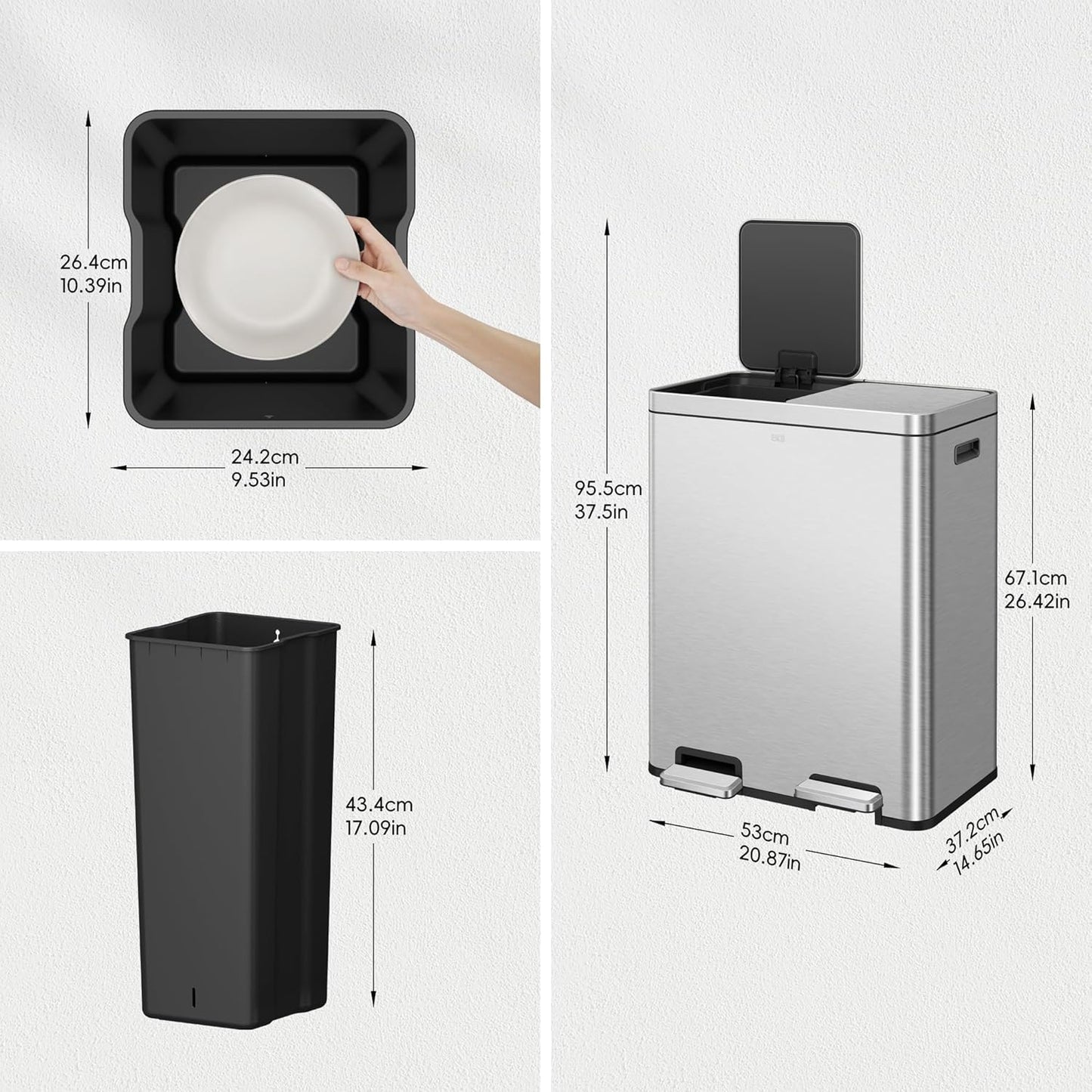 26.4cm
10.39in

24.2cm
9.53in

43.4cm
17.09in

95.5cm
37.5in

67.1cm
26.42in

53cm
20.87in

37.2cm
14.65in