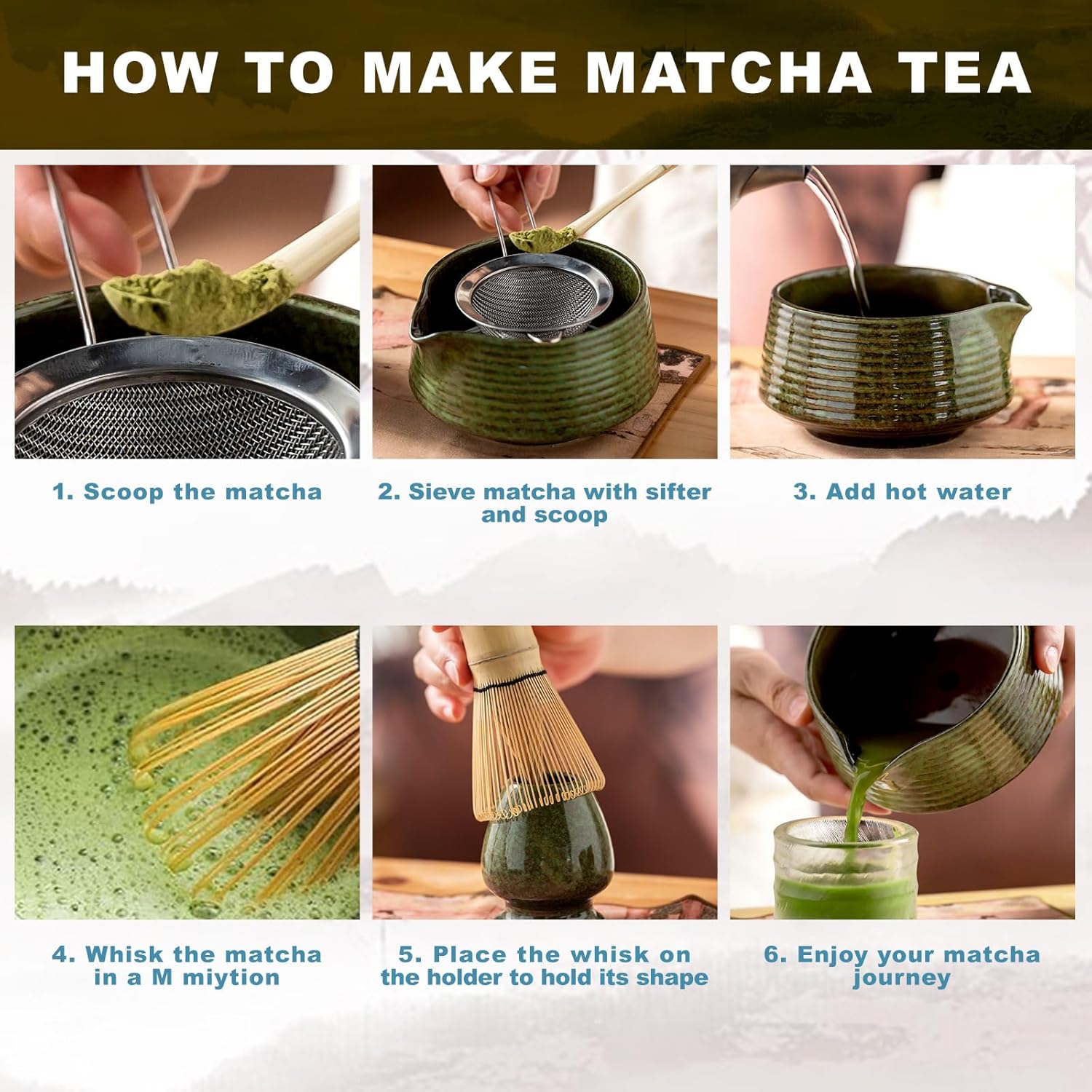 HOW TO MAKE MATCHA TEA

1. Scoop the matcha

2. Sieve matcha with sifter and scoop

3. Add hot water

4. Whisk the matcha in a M miytion

5. Place the whisk on the holder to hold its shape

6. Enjoy your matcha journey