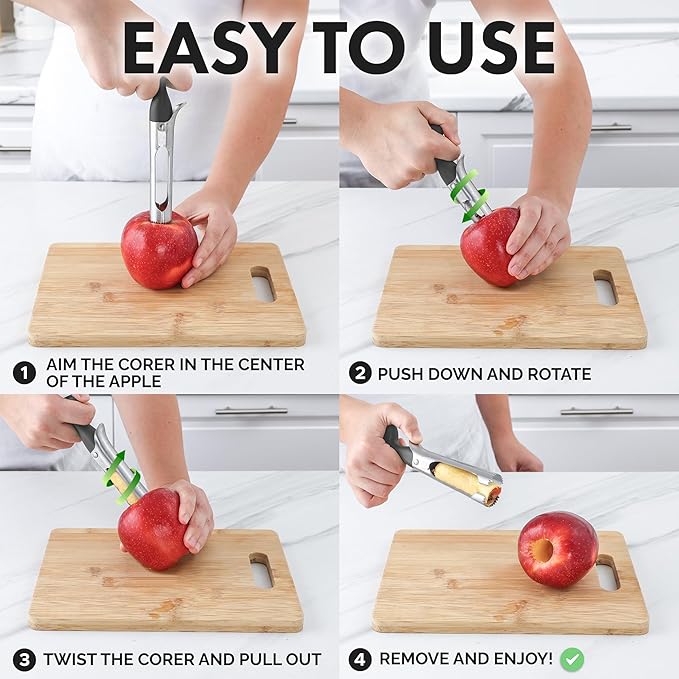 EASY TO USE

1 AIM THE CORER IN THE CENTER OF THE APPLE

2 PUSH DOWN AND ROTATE

3 TWIST THE CORER AND PULL OUT

4 REMOVE AND ENJOY!