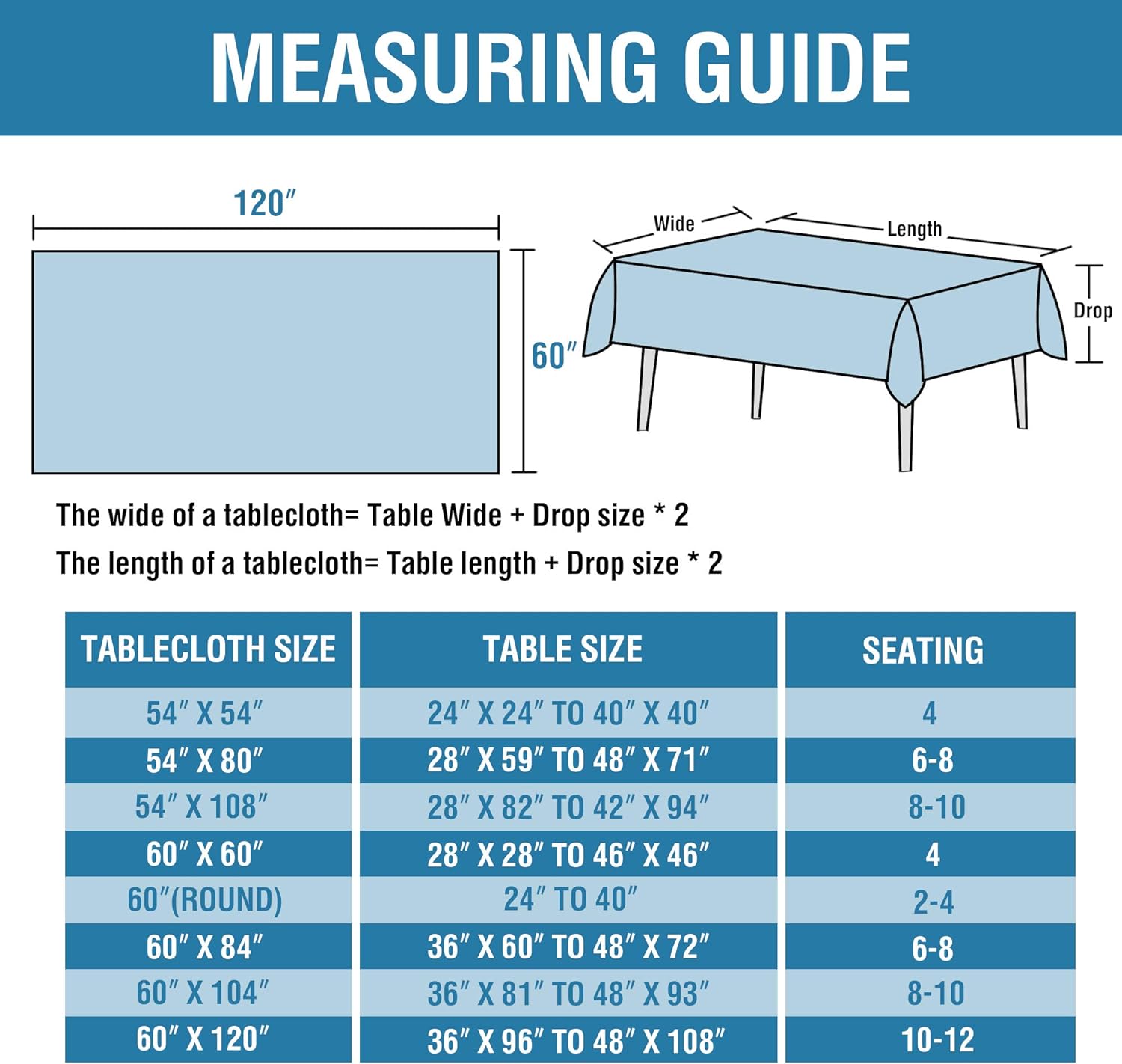 MEASURING GUIDE

120″

60″

Wide

Length

Drop

The wide of a tablecloth= Table Wide + Drop size * 2

The length of a tablecloth= Table length + Drop size * 2

| TABLECLOTH SIZE | TABLE SIZE | SEATING |
|---|---|---|
| 54″ X 54″ | 24″ X 24″ TO 40″ X 40″ | 4 |
| 54″ X 80″ | 28″ X 59″ TO 48″ X 71″ | 6-8 |
| 54″ X 108″ | 28″ X 82″ TO 42″ X 94″ | 8-10 |
| 60″ X 60″ | 28″ X 28″ TO 46″ X 46″ | 4 |
| 60″(ROUND) | 24″ TO 40″ | 2-4 |
| 60″ X 84″ | 36″ X 60″ TO 48″ X 72″ | 6-8 |
| 60″ X 104″ | 36″ X 81″ TO 48″ X 93″ | 8-10 |
| 60″ X 120″ | 36″ X 96″ TO 48″ X 108″ | 10-12 |