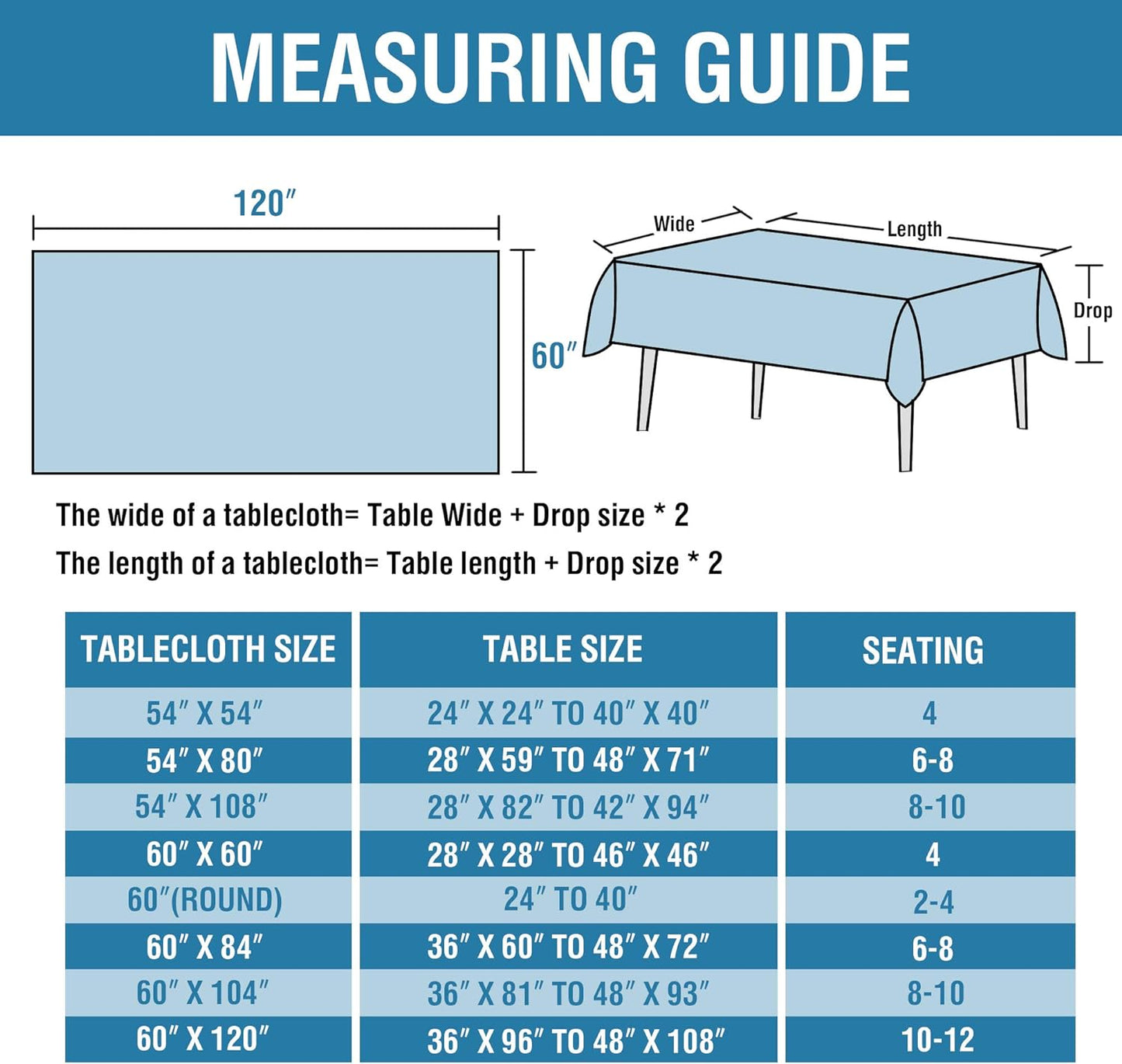 MEASURING GUIDE

120″

60″

Wide

Length

Drop

The wide of a tablecloth= Table Wide + Drop size * 2

The length of a tablecloth= Table length + Drop size * 2

| TABLECLOTH SIZE | TABLE SIZE | SEATING |
|---|---|---|
| 54″ X 54″ | 24″ X 24″ TO 40″ X 40″ | 4 |
| 54″ X 80″ | 28″ X 59″ TO 48″ X 71″ | 6-8 |
| 54″ X 108″ | 28″ X 82″ TO 42″ X 94″ | 8-10 |
| 60″ X 60″ | 28″ X 28″ TO 46″ X 46″ | 4 |
| 60″(ROUND) | 24″ TO 40″ | 2-4 |
| 60″ X 84″ | 36″ X 60″ TO 48″ X 72″ | 6-8 |
| 60″ X 104″ | 36″ X 81″ TO 48″ X 93″ | 8-10 |
| 60″ X 120″ | 36″ X 96″ TO 48″ X 108″ | 10-12 |