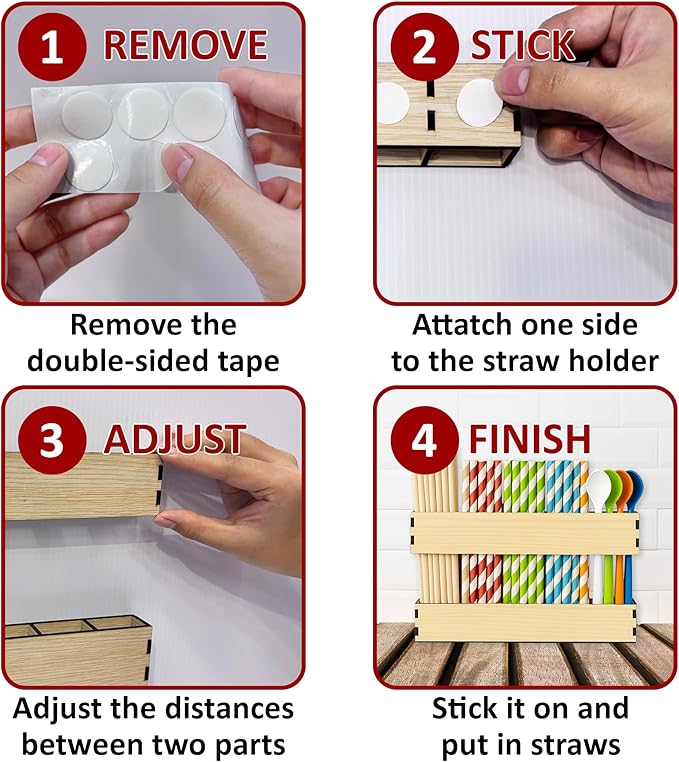 1 REMOVE

Remove the double-sided tape

2 STICK

Attatch one side to the straw holder

3 ADJUST

Adjust the distances between two parts

4 FINISH

Stick it on and put in straws