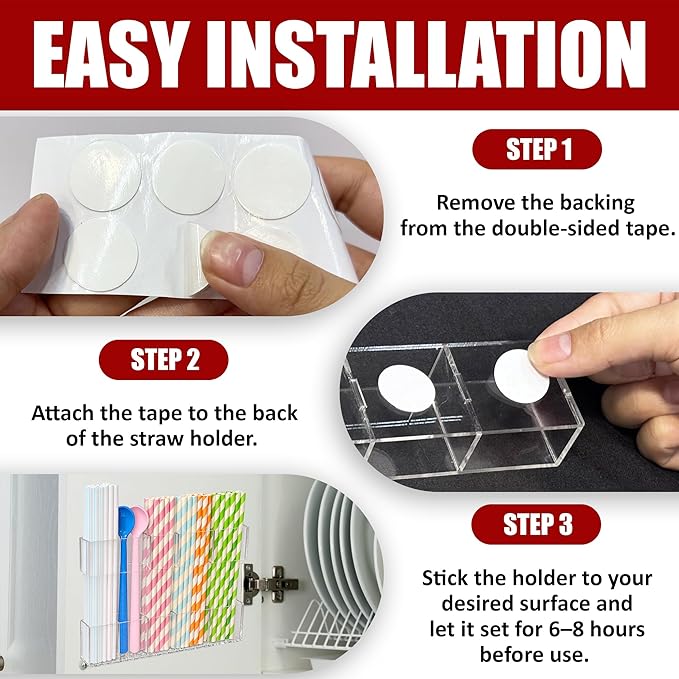 EASY INSTALLATION

STEP 1

Remove the backing from the double-sided tape.

STEP 2

Attach the tape to the back of the straw holder.

STEP 3

Stick the holder to your desired surface and let it set for 6–8 hours before use.