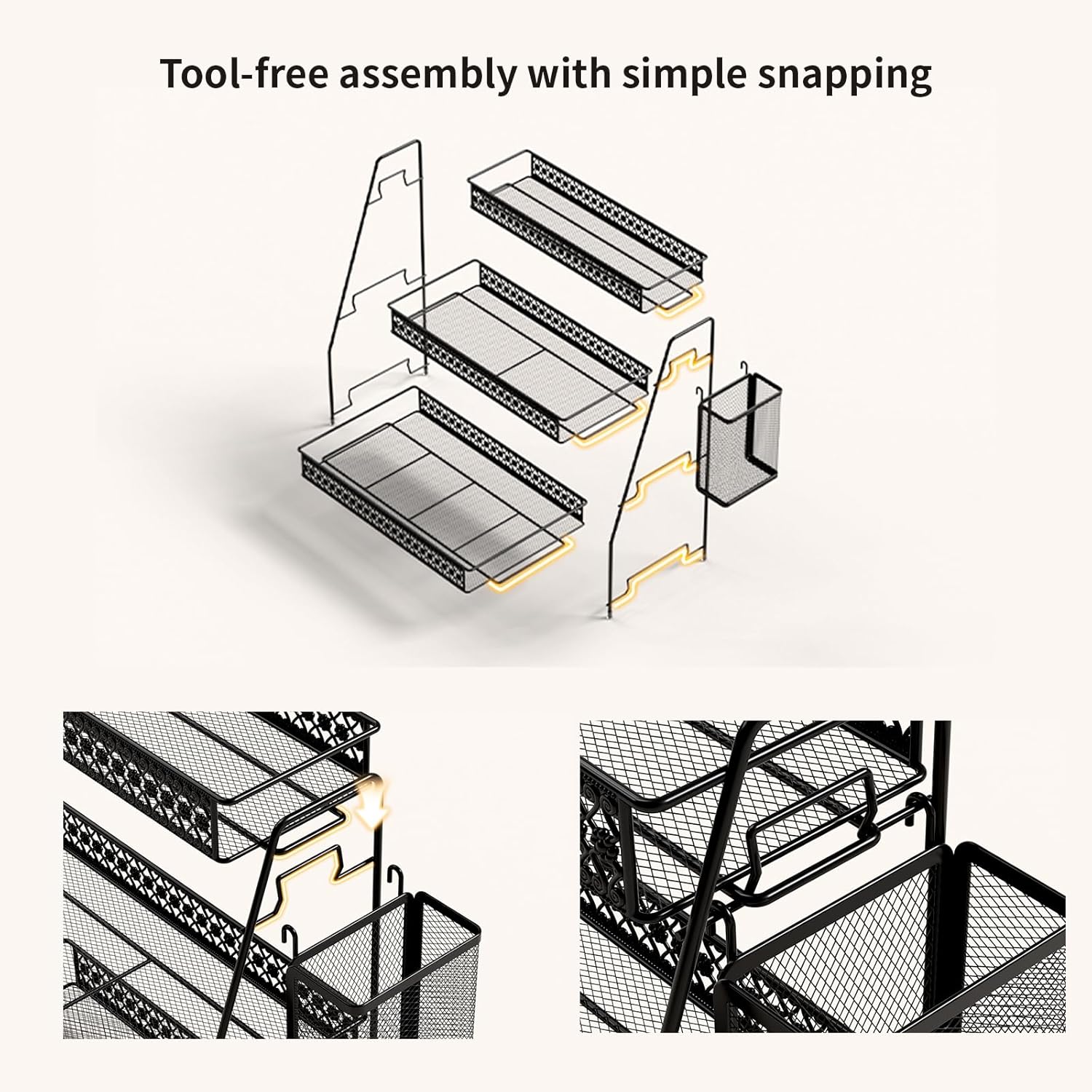 Tool-free assembly with simple snapping