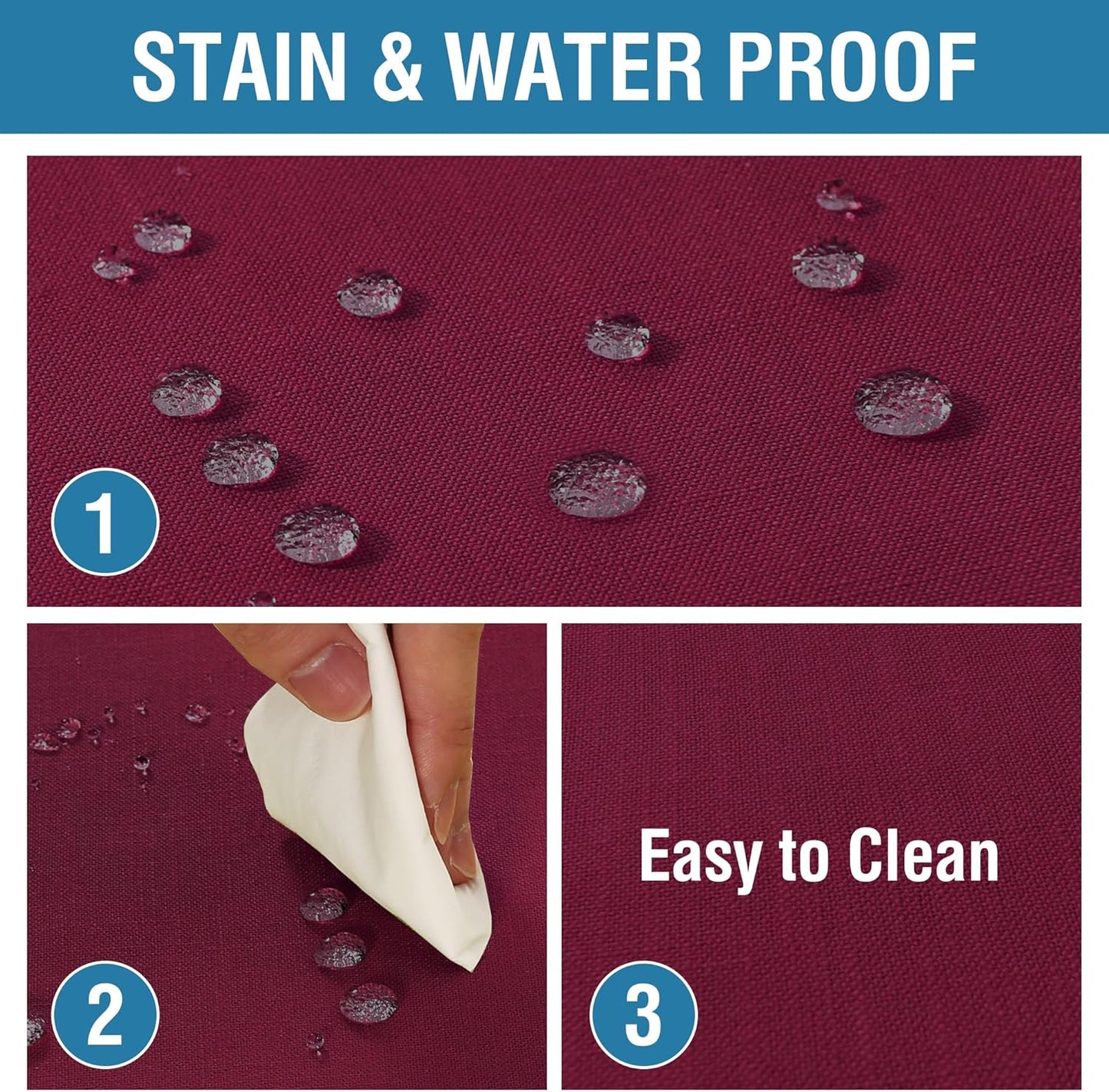 STAIN & WATER PROOF

1

2

Easy to Clean

3