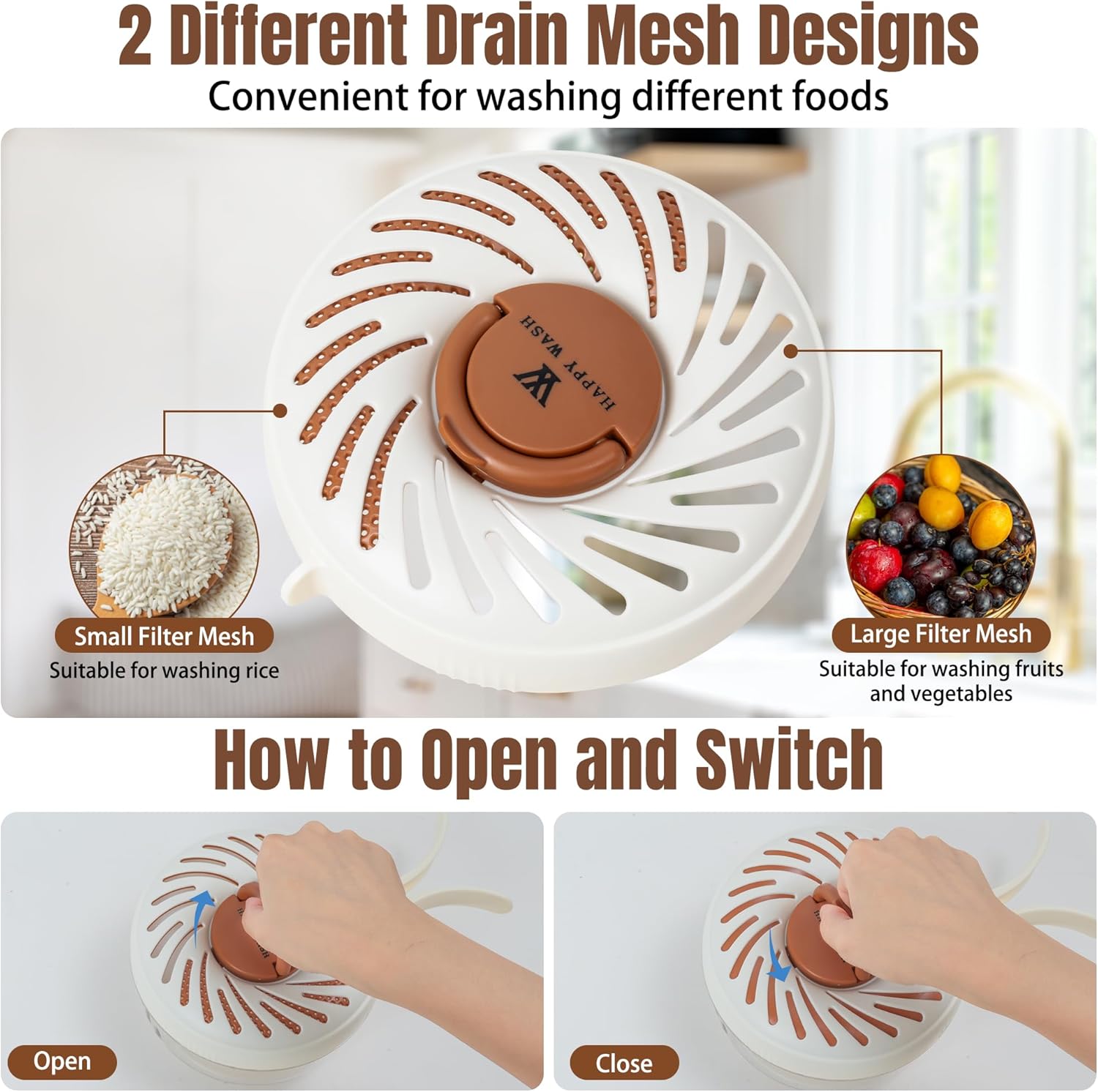 2 Different Drain Mesh Designs

Convenient for washing different foods

HAPPY WASH

Small Filter Mesh

Suitable for washing rice

Large Filter Mesh

Suitable for washing fruits and vegetables

How to Open and Switch

Open

Close