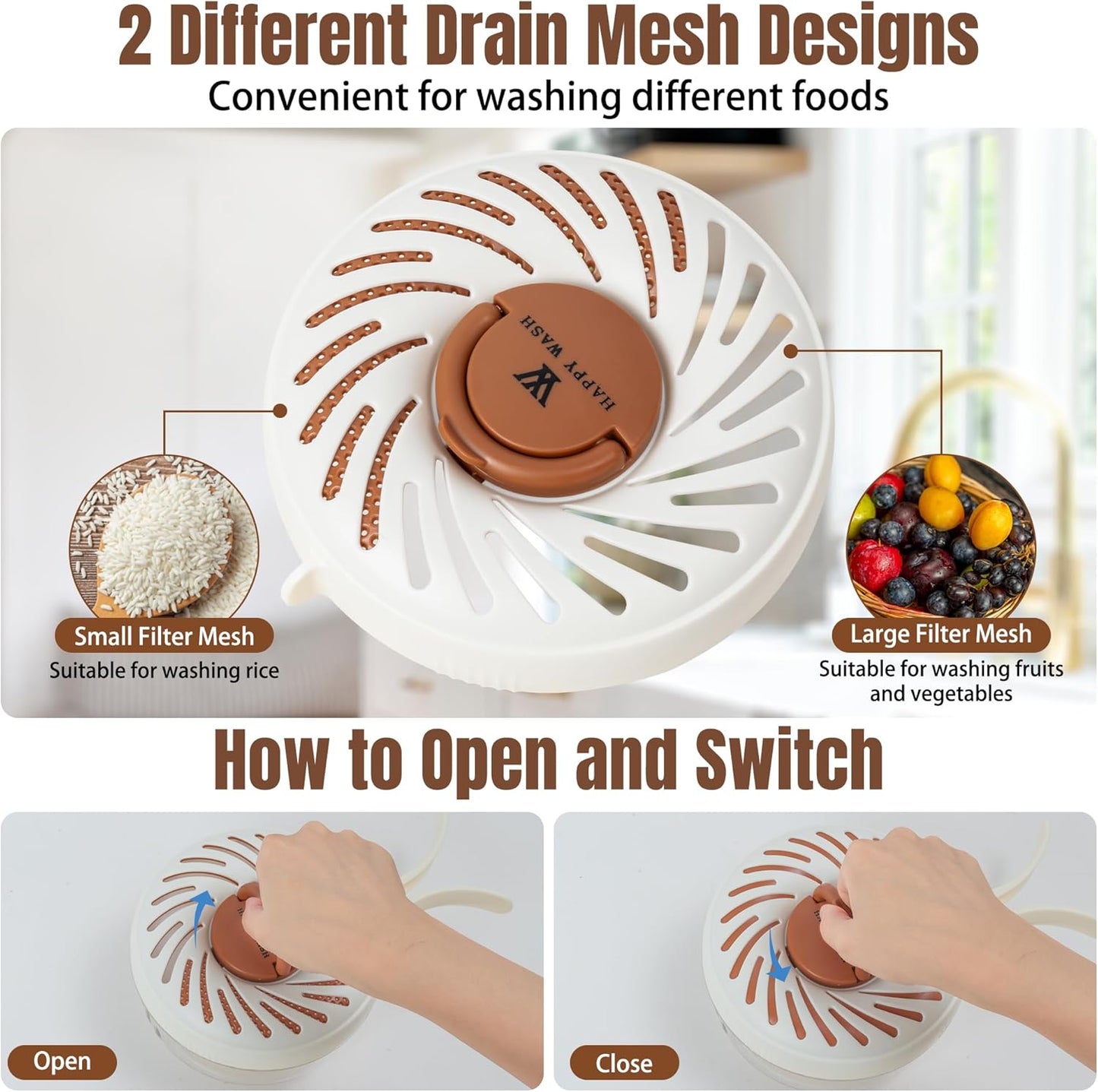 2 Different Drain Mesh Designs

Convenient for washing different foods

HAPPY WASH

Small Filter Mesh

Suitable for washing rice

Large Filter Mesh

Suitable for washing fruits and vegetables

How to Open and Switch

Open

Close