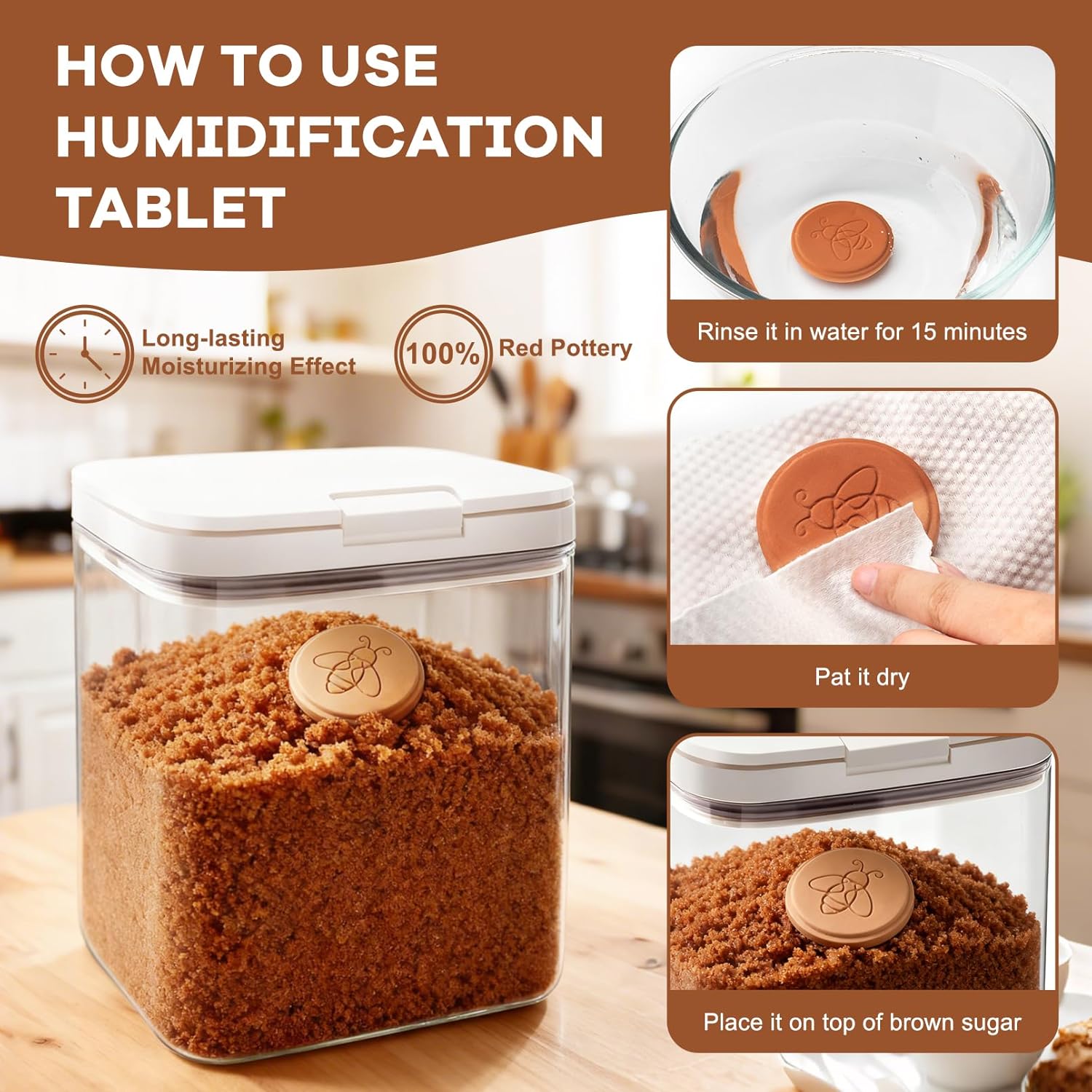 HOW TO USE HUMIDIFICATION TABLET

Long-lasting Moisturizing Effect

100%

Red Pottery

Rinse it in water for 15 minutes

Pat it dry

Place it on top of brown sugar