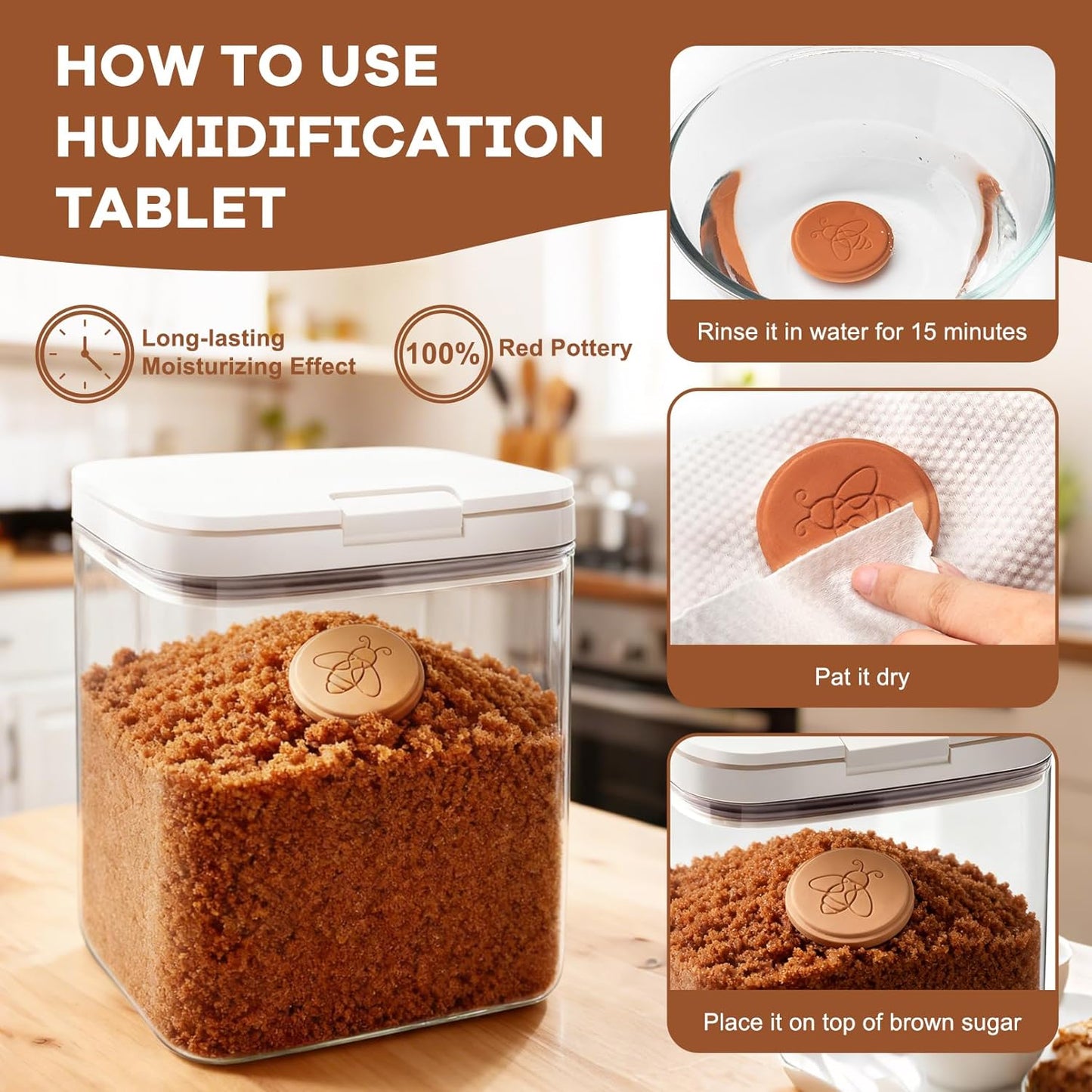 HOW TO USE HUMIDIFICATION TABLET

Long-lasting Moisturizing Effect

100% Red Pottery

Rinse it in water for 15 minutes

Pat it dry

Place it on top of brown sugar