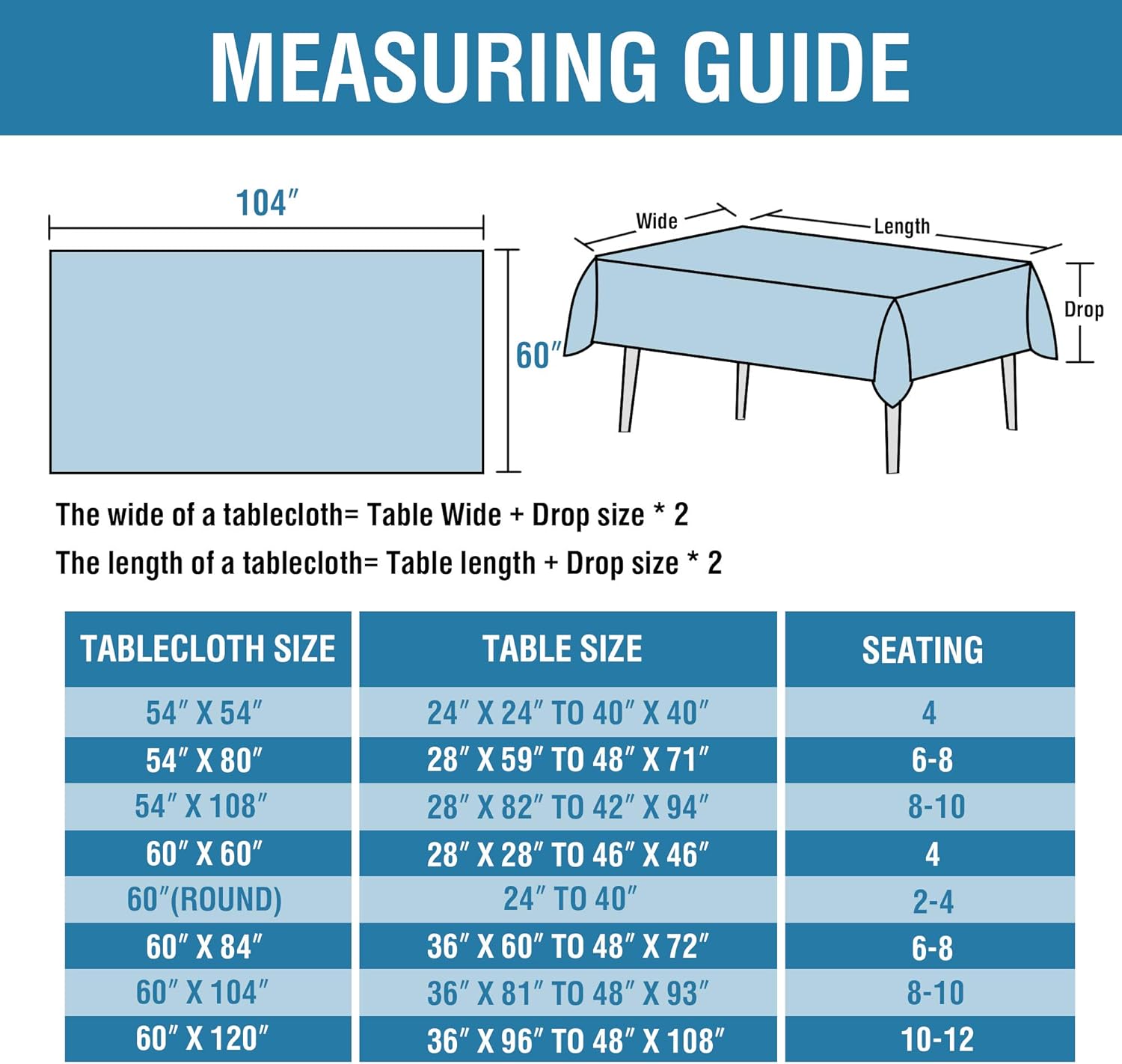 MEASURING GUIDE

104″

60″

Wide

Length

Drop

The wide of a tablecloth= Table Wide + Drop size * 2

The length of a tablecloth= Table length + Drop size * 2

| TABLECLOTH SIZE | TABLE SIZE | SEATING |
|---|---|---|
| 54″ X 54″ | 24″ X 24″ TO 40″ X 40″ | 4 |
| 54″ X 80″ | 28″ X 59″ TO 48″ X 71″ | 6-8 |
| 54″ X 108″ | 28″ X 82″ TO 42″ X 94″ | 8-10 |
| 60″ X 60″ | 28″ X 28″ TO 46″ X 46″ | 4 |
| 60″(ROUND) | 24″ TO 40″ | 2-4 |
| 60″ X 84″ | 36″ X 60″ TO 48″ X 72″ | 6-8 |
| 60″ X 104″ | 36″ X 81″ TO 48″ X 93″ | 8-10 |
| 60″ X 120″ | 36″ X 96″ TO 48″ X 108″ | 10-12 |