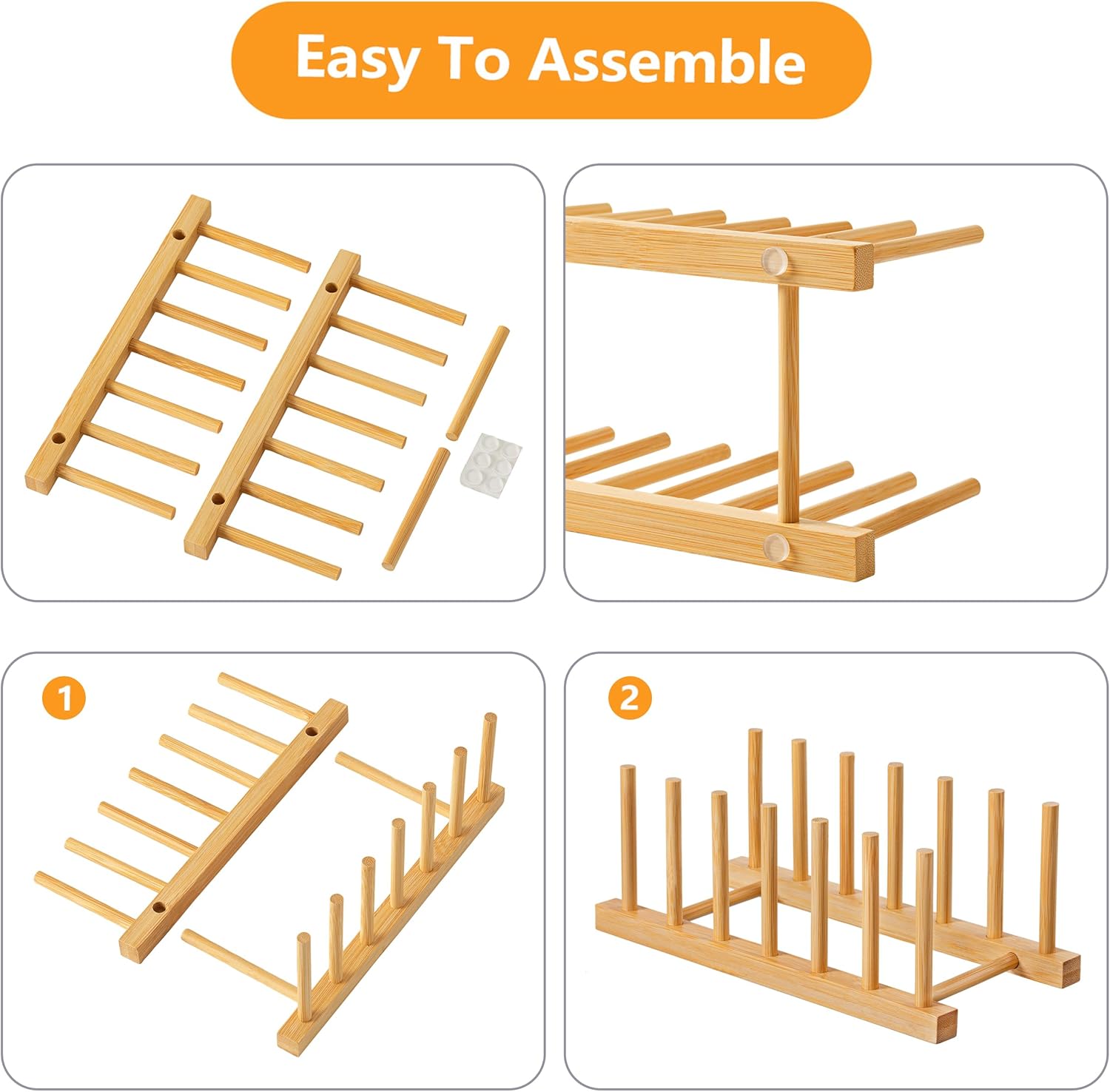 Easy To Assemble

1

2