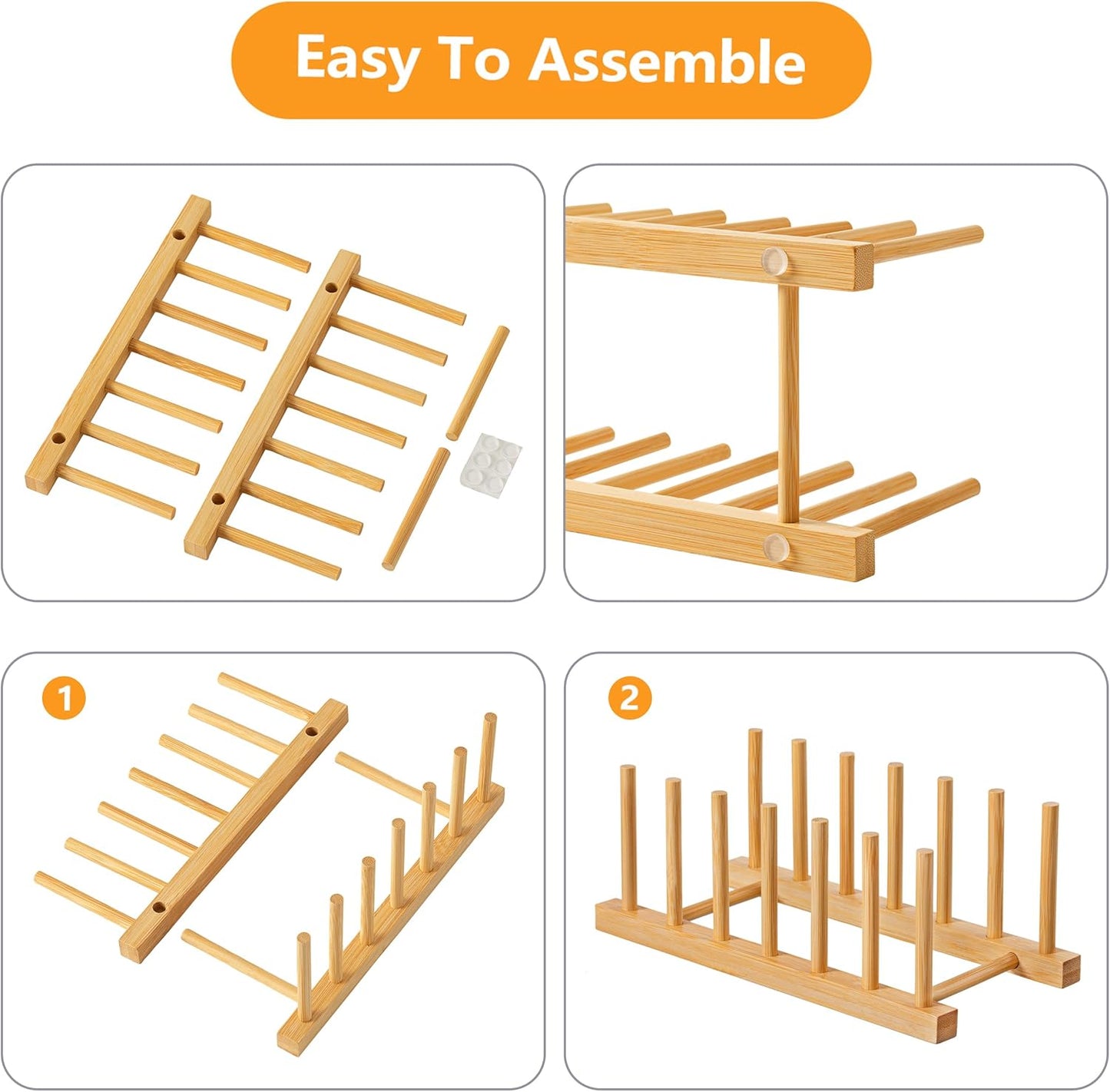 Easy To Assemble

1

2