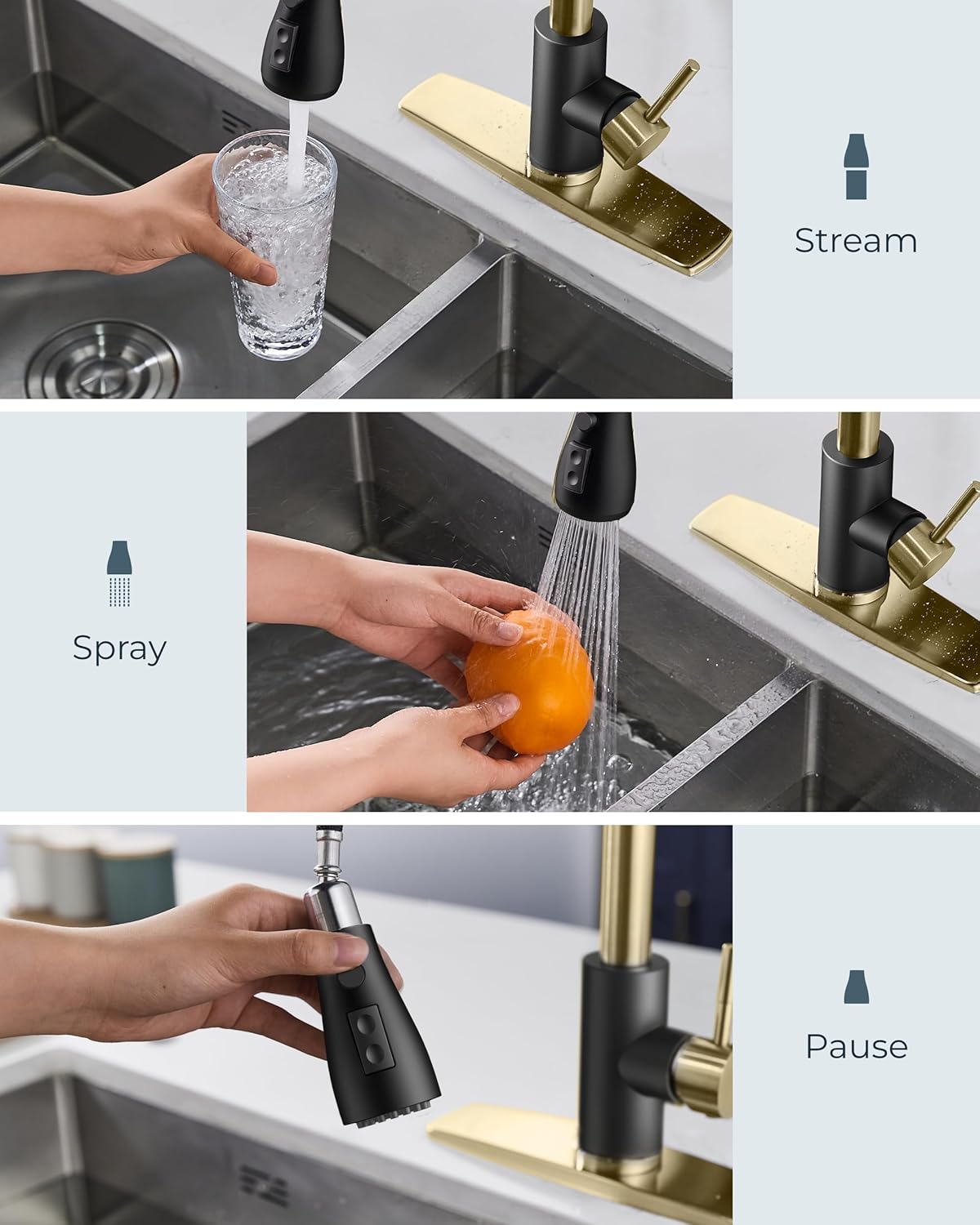 Stream

Spray

Pause