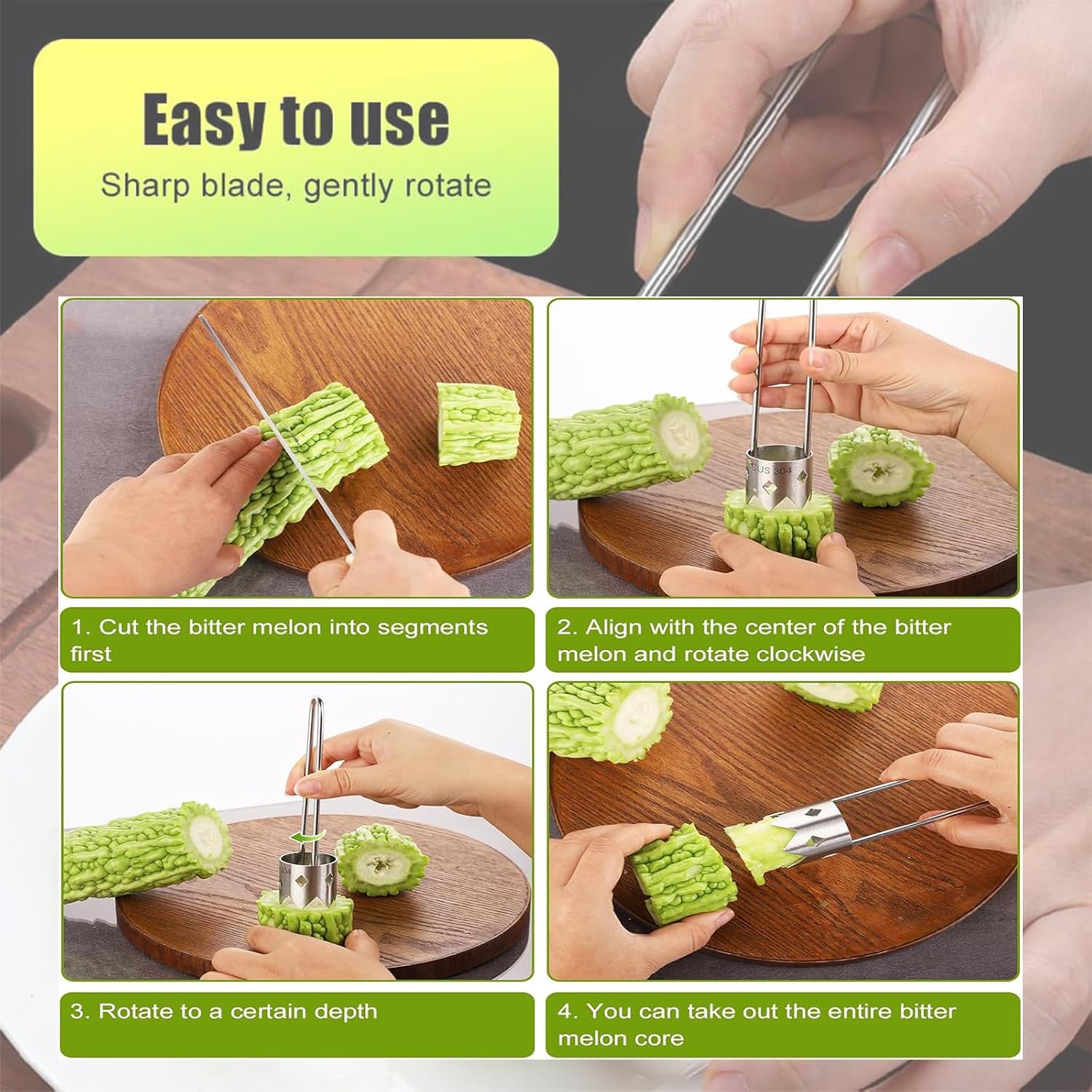 Easy to use

Sharp blade, gently rotate

SUS 304

1. Cut the bitter melon into segments first

2. Align with the center of the bitter melon and rotate clockwise

3. Rotate to a certain depth

4. You can take out the entire bitter melon core