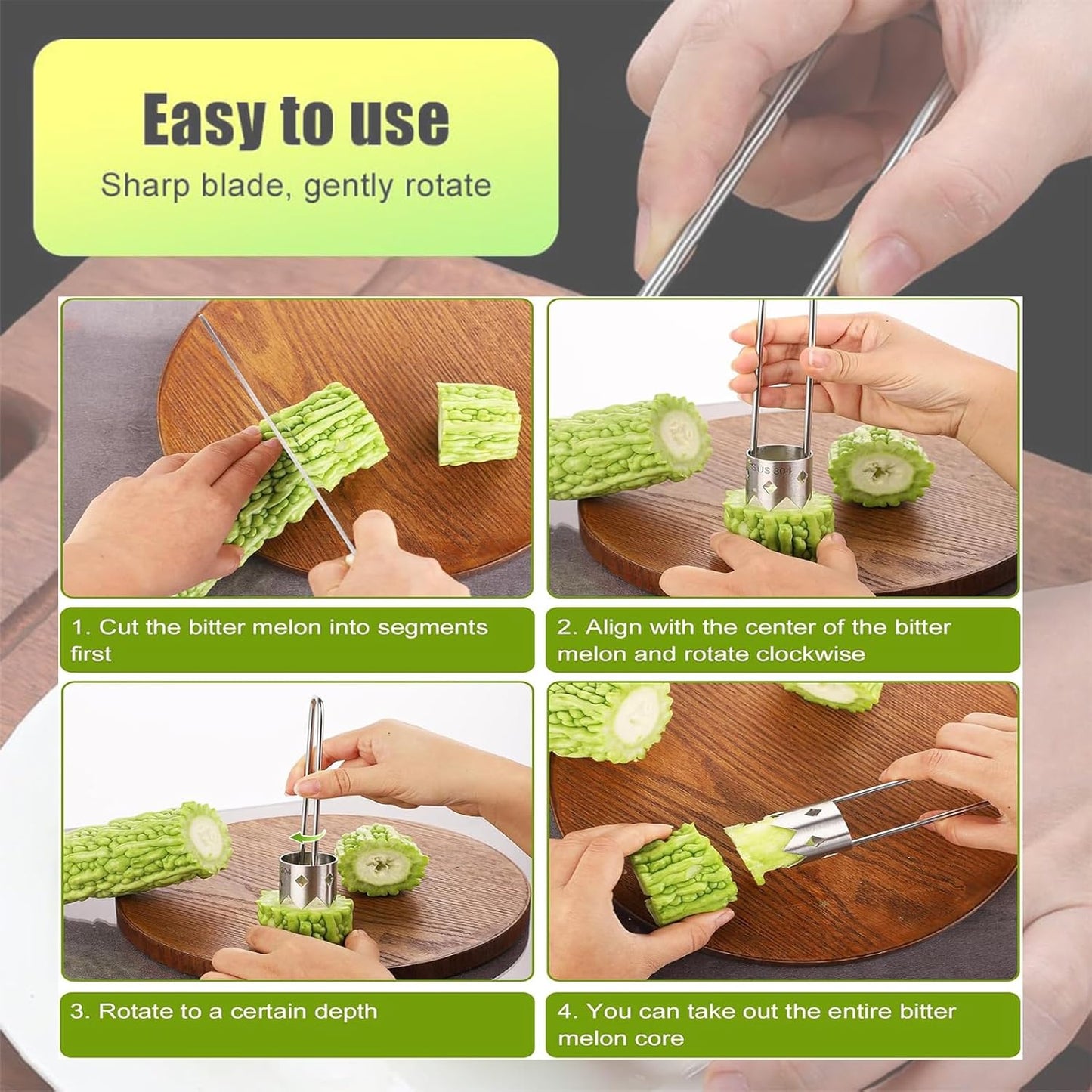 Easy to use

Sharp blade, gently rotate

SUS 304

1. Cut the bitter melon into segments first

2. Align with the center of the bitter melon and rotate clockwise

3. Rotate to a certain depth

4. You can take out the entire bitter melon core