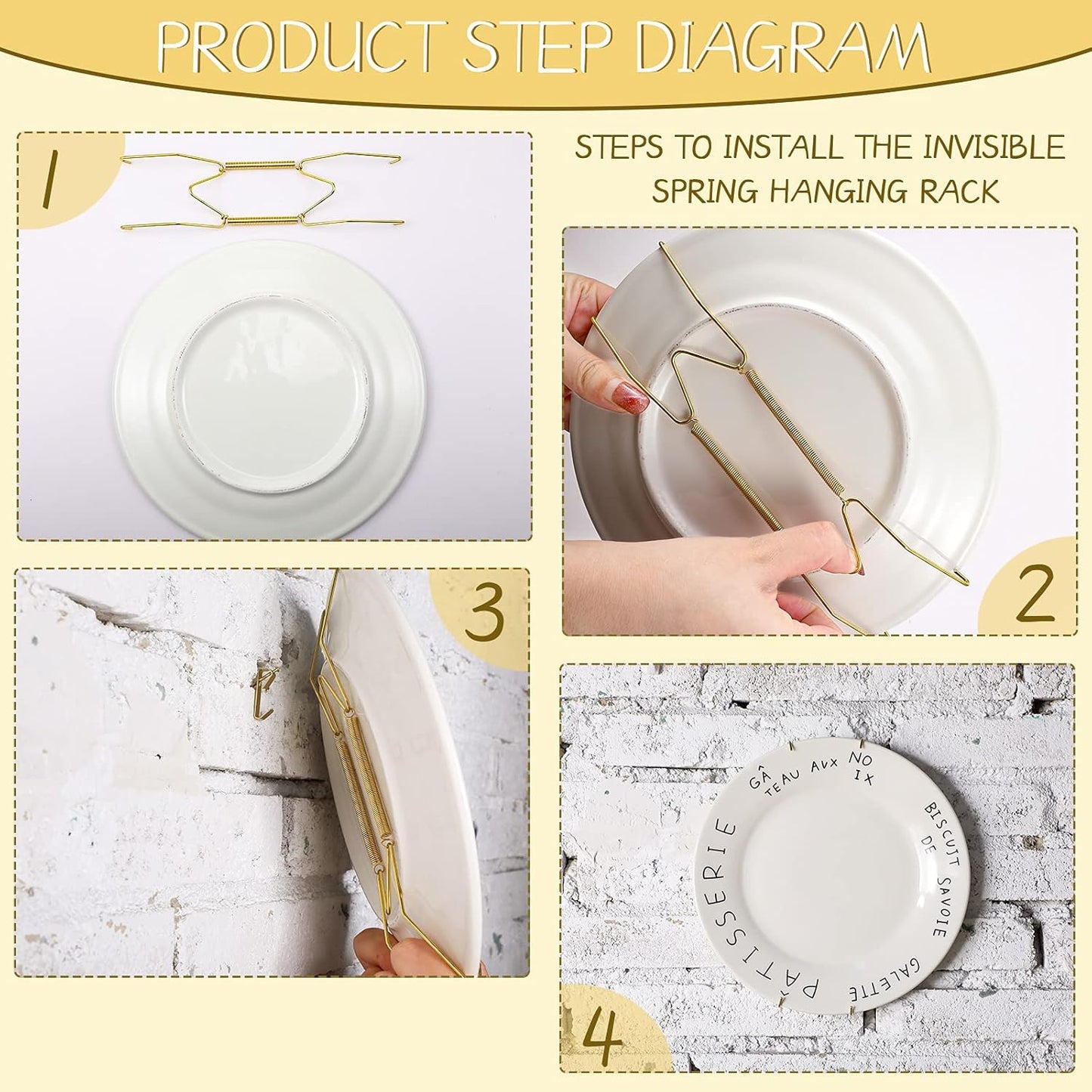 PRODUCT STEP DIAGRAM

1

STEPS TO INSTALL THE INVISIBLE SPRING HANGING RACK

2

3

4

GÂTEAU AUX NOIX

BISCUIT DE SAVOIE

GALETTE

PÂTISSERIE