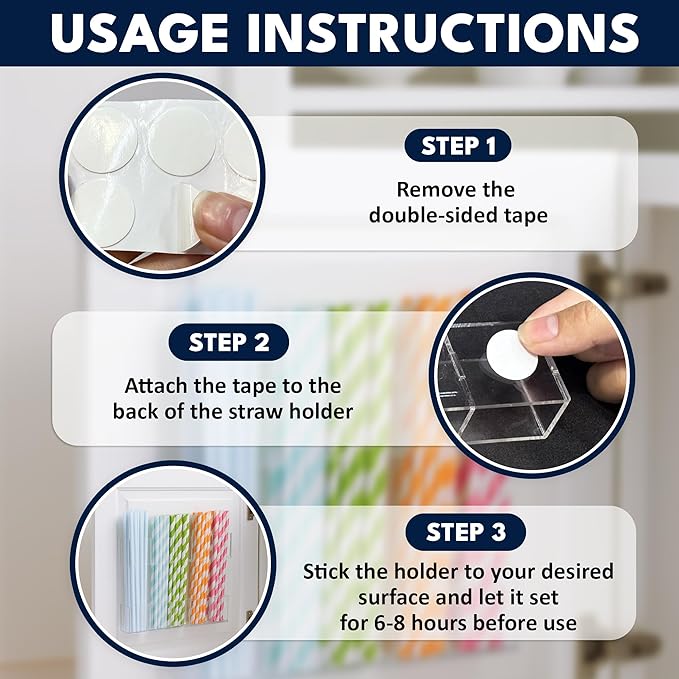 USAGE INSTRUCTIONS

STEP 1

Remove the double-sided tape

STEP 2

Attach the tape to the back of the straw holder

STEP 3

Stick the holder to your desired surface and let it set for 6-8 hours before use