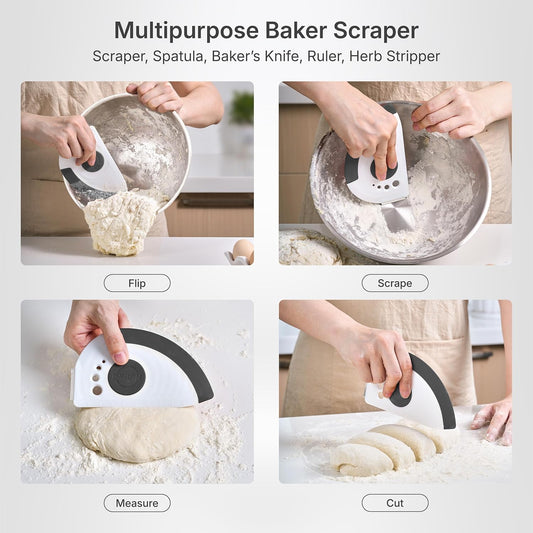 Multipurpose Baker Scraper

Scraper, Spatula, Baker's Knife, Ruler, Herb Stripper

Flip

Scrape

Measure

Cut