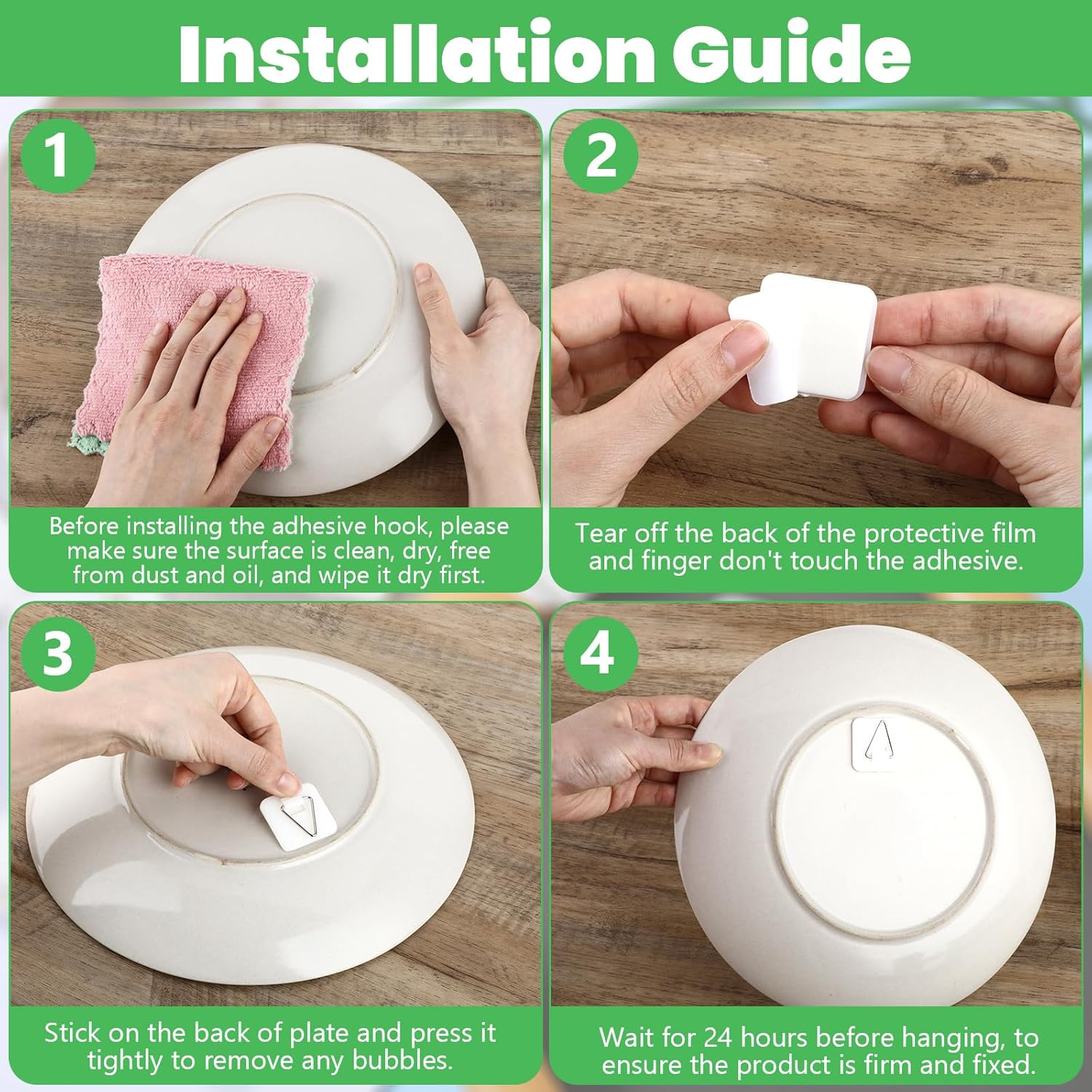 Installation Guide

1

Before installing the adhesive hook, please make sure the surface is clean, dry, free from dust and oil, and wipe it dry first.

2

Tear off the back of the protective film and finger don't touch the adhesive.

3

Stick on the back of plate and press it tightly to remove any bubbles.

4

Wait for 24 hours before hanging, to ensure the product is firm and fixed.