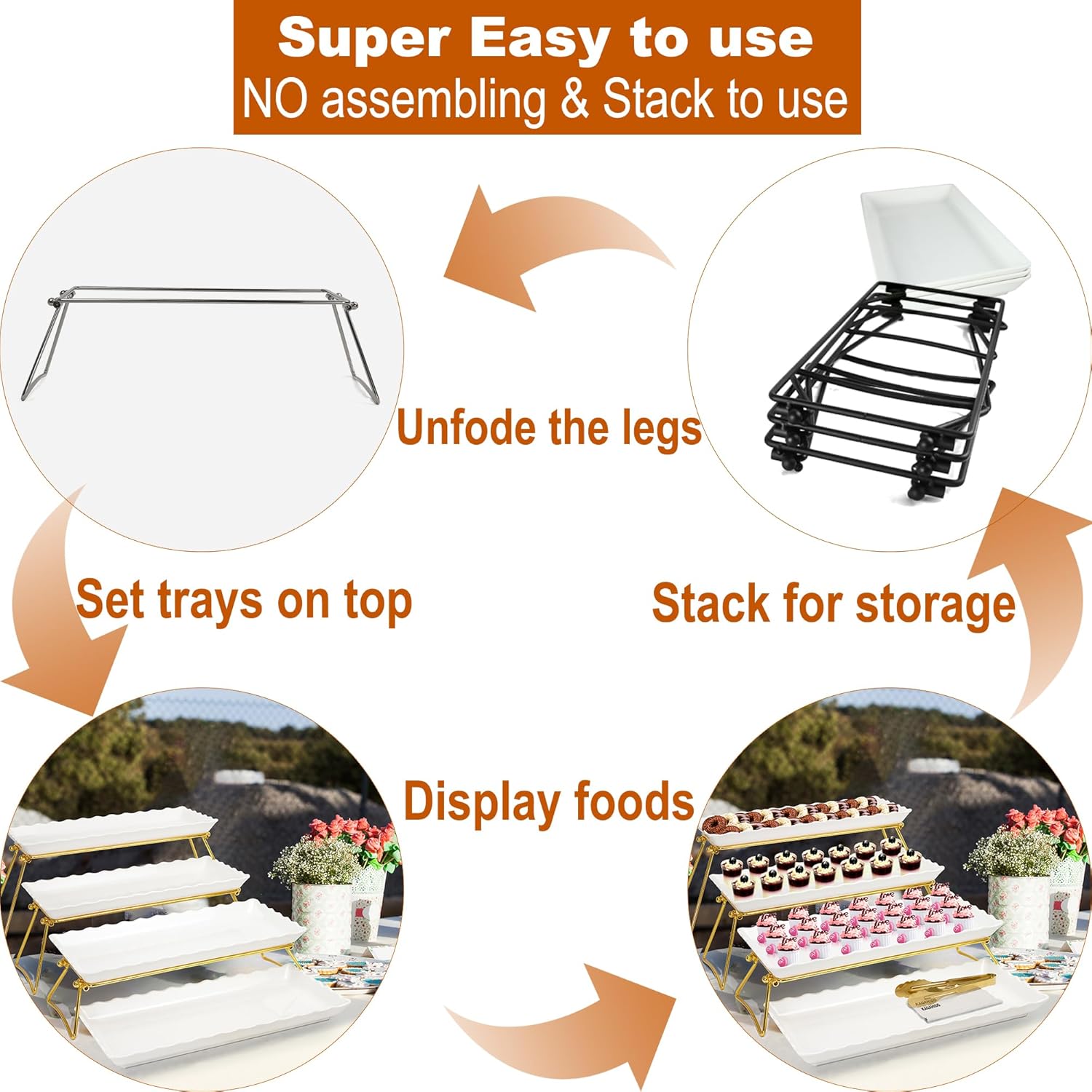 Super Easy to use
NO assembling & Stack to use

Unfode the legs

Set trays on top

Stack for storage

Display foods