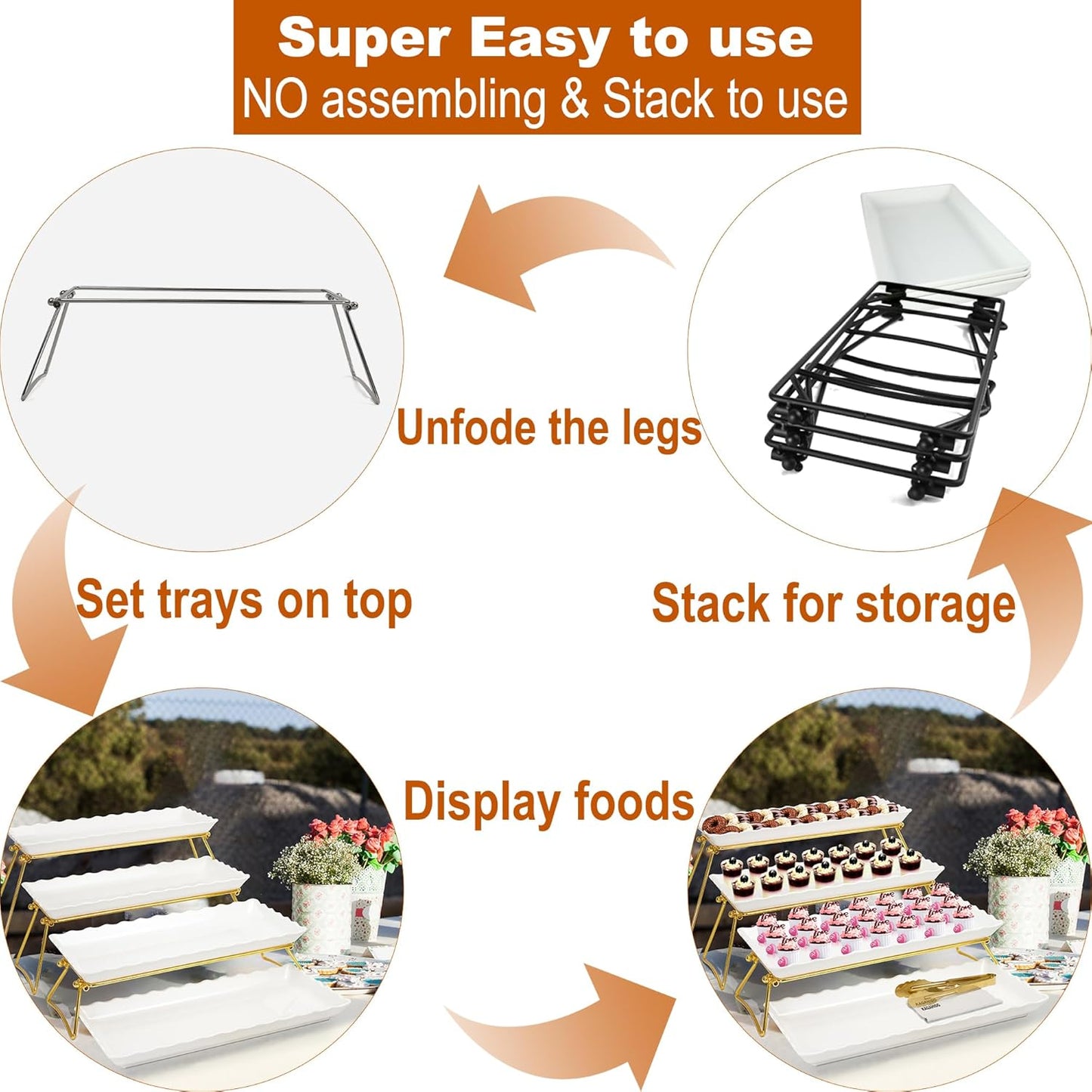 Super Easy to use
NO assembling & Stack to use

Unfode the legs

Set trays on top

Stack for storage

Display foods