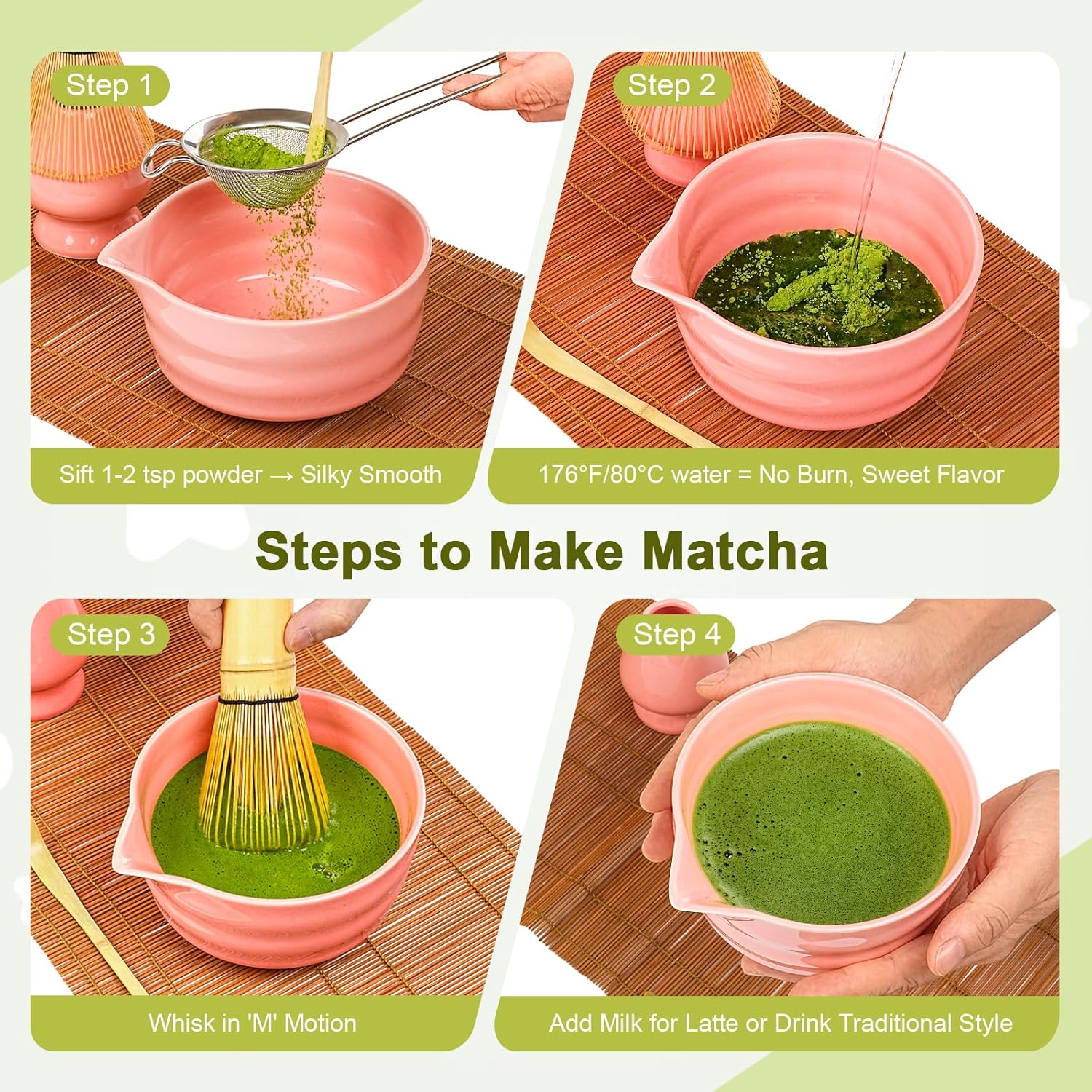 Step 1

Sift 1-2 tsp powder → Silky Smooth

Step 2

176°F/80°C water = No Burn, Sweet Flavor

Steps to Make Matcha

Step 3

Whisk in 'M' Motion

Step 4

Add Milk for Latte or Drink Traditional Style