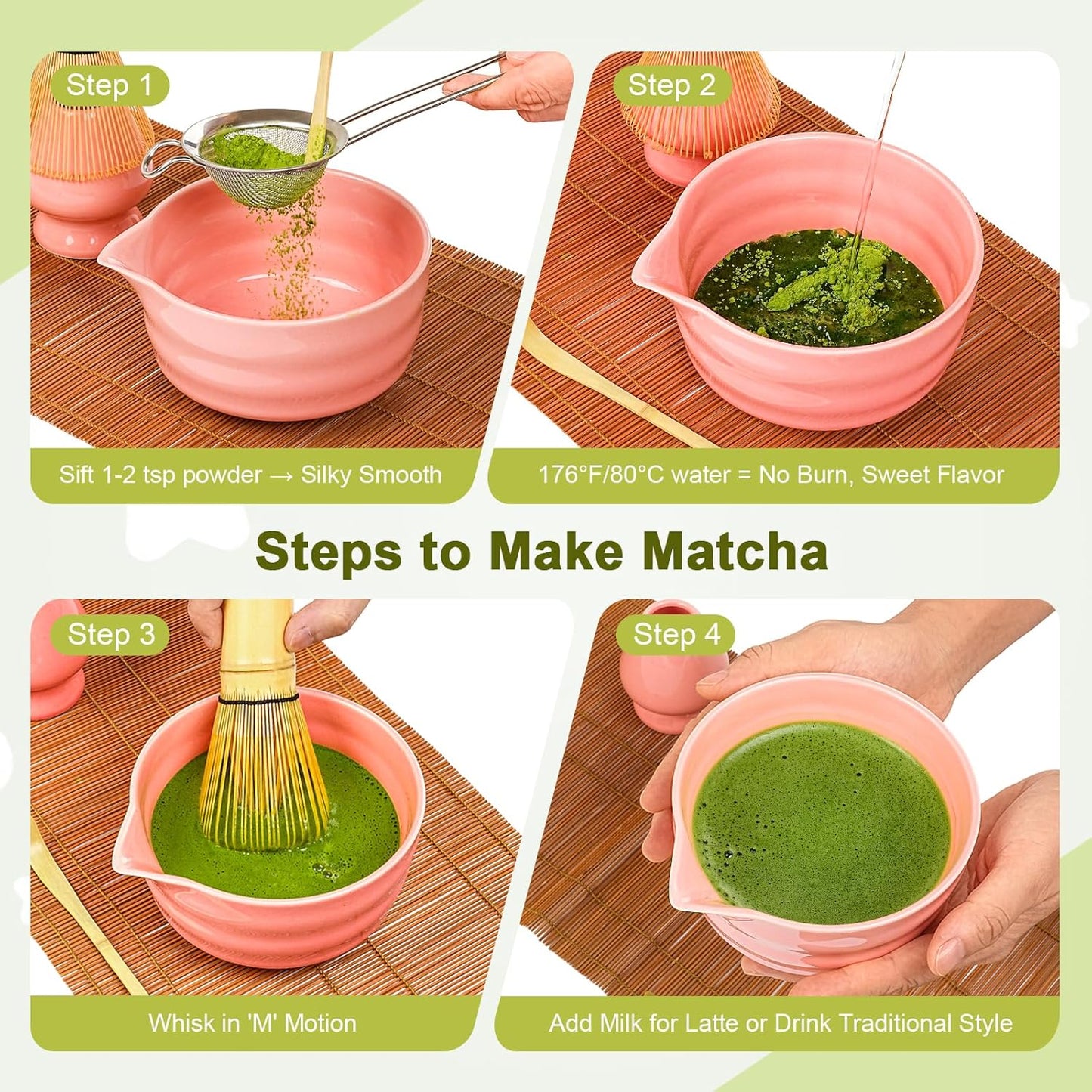 Step 1

Sift 1-2 tsp powder → Silky Smooth

Step 2

176°F/80°C water = No Burn, Sweet Flavor

Steps to Make Matcha

Step 3

Whisk in 'M' Motion

Step 4

Add Milk for Latte or Drink Traditional Style