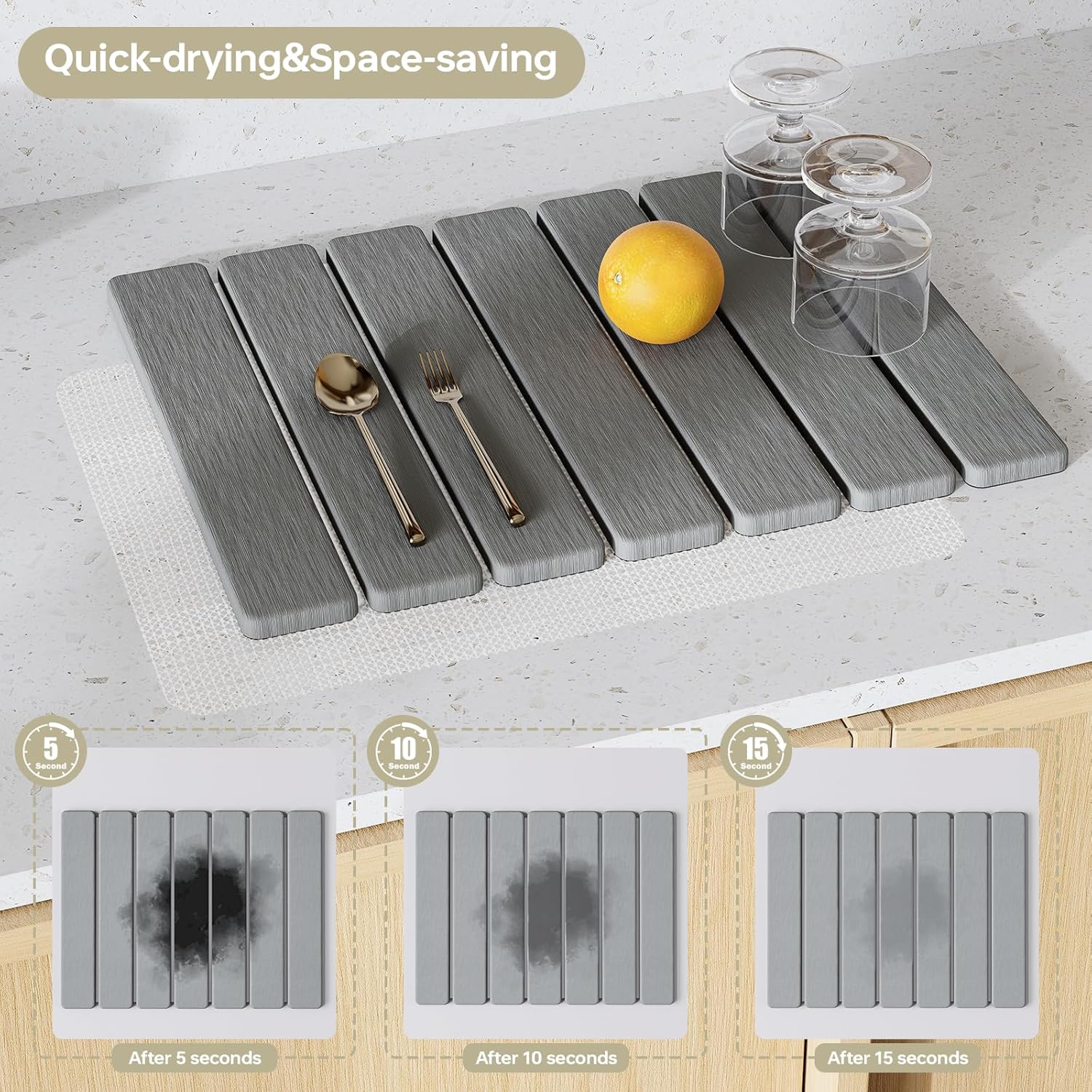 Quick-drying&Space-saving

5
Second

After 5 seconds

10
Second

After 10 seconds

15
Second

After 15 seconds