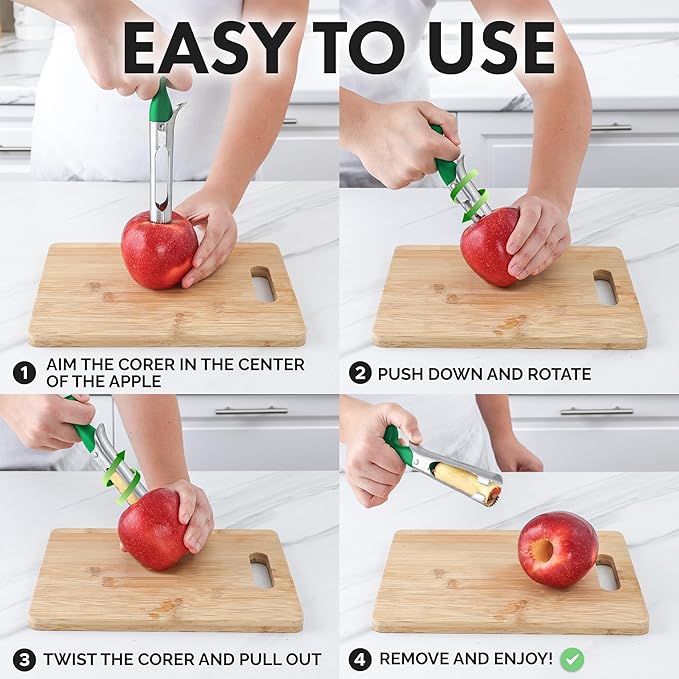 EASY TO USE

1 AIM THE CORER IN THE CENTER OF THE APPLE

2 PUSH DOWN AND ROTATE

3 TWIST THE CORER AND PULL OUT

4 REMOVE AND ENJOY!