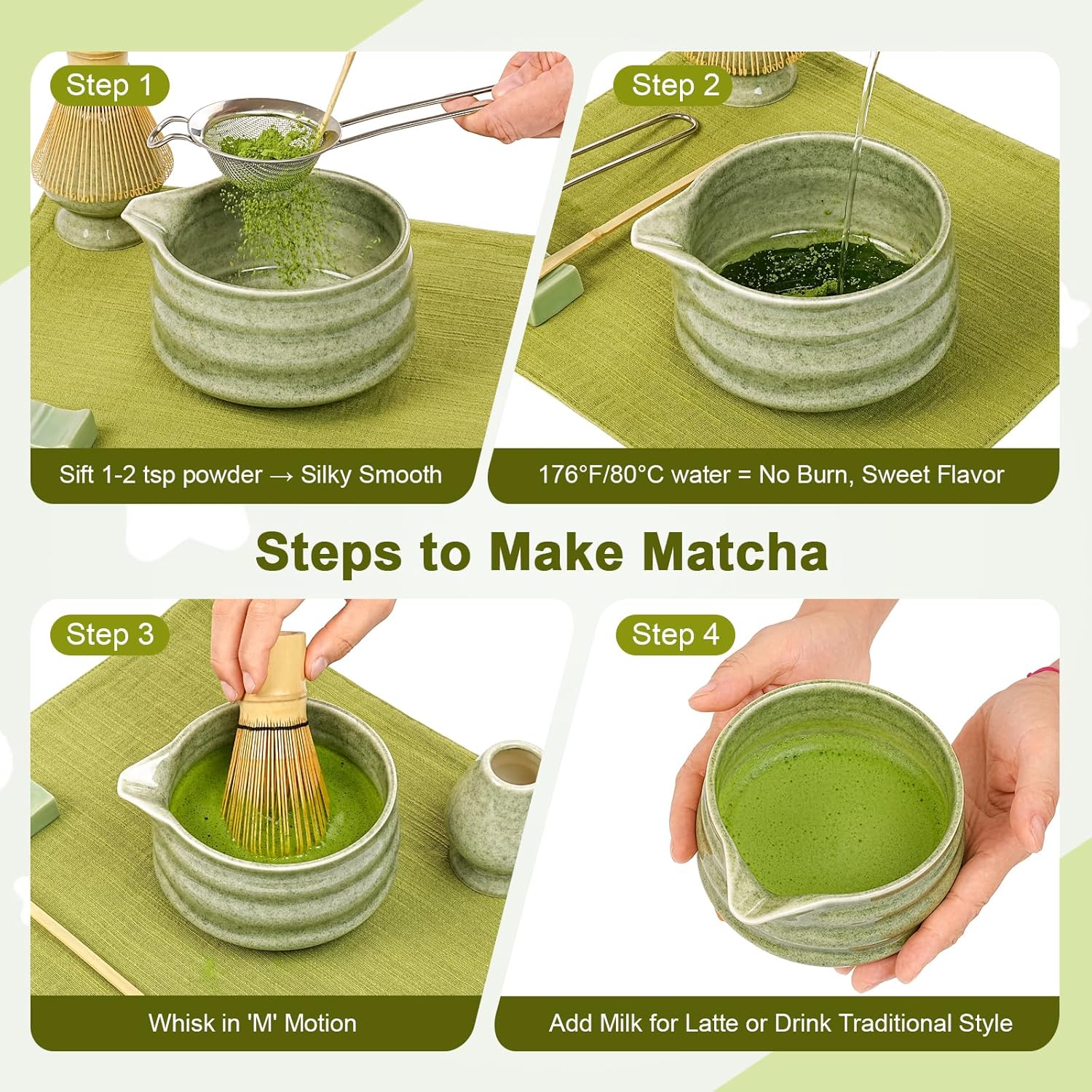 Step 1

Sift 1-2 tsp powder → Silky Smooth

Step 2

176°F/80°C water = No Burn, Sweet Flavor

Steps to Make Matcha

Step 3

Whisk in 'M' Motion

Step 4

Add Milk for Latte or Drink Traditional Style