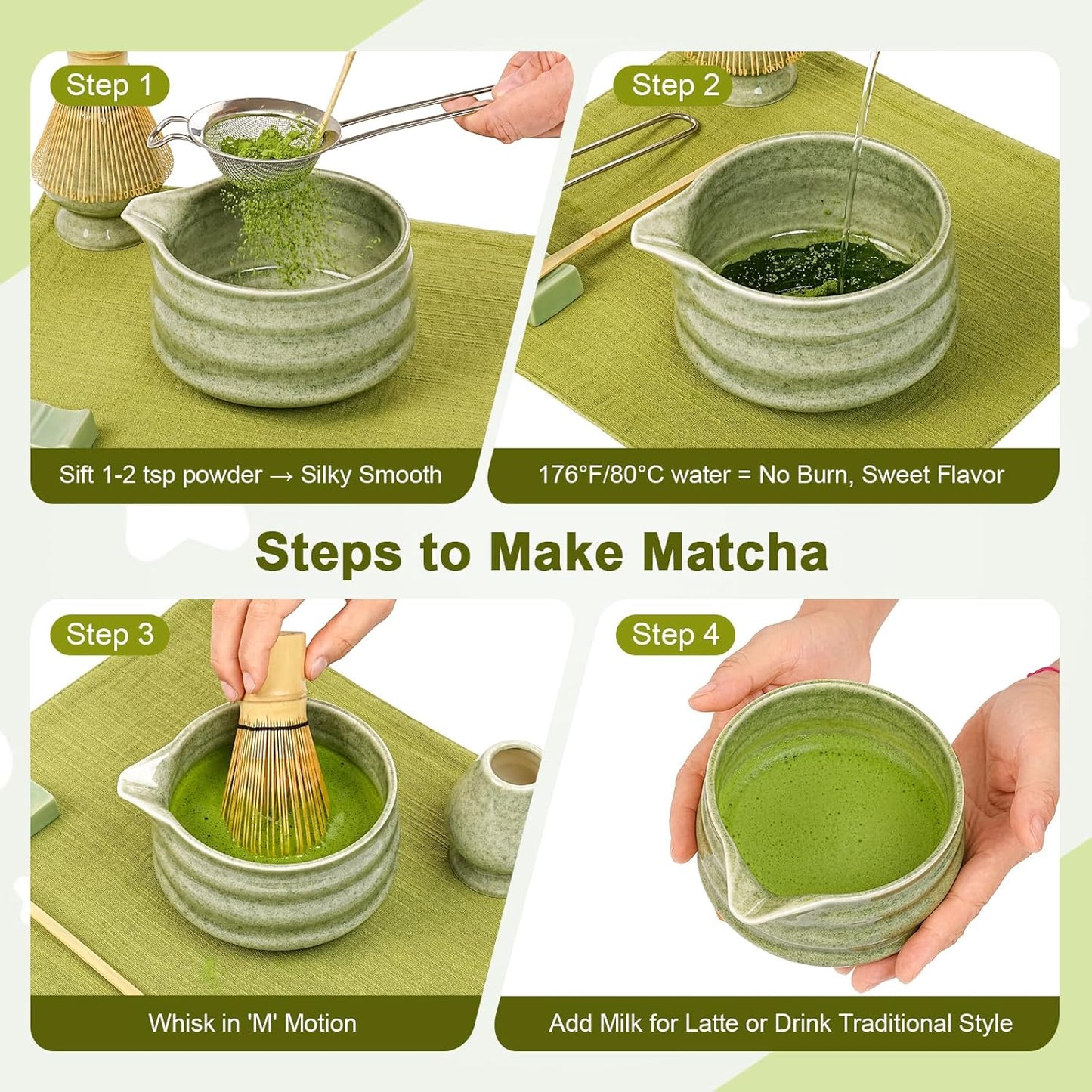 Step 1

Sift 1-2 tsp powder → Silky Smooth

Step 2

176°F/80°C water = No Burn, Sweet Flavor

Steps to Make Matcha

Step 3

Whisk in 'M' Motion

Step 4

Add Milk for Latte or Drink Traditional Style