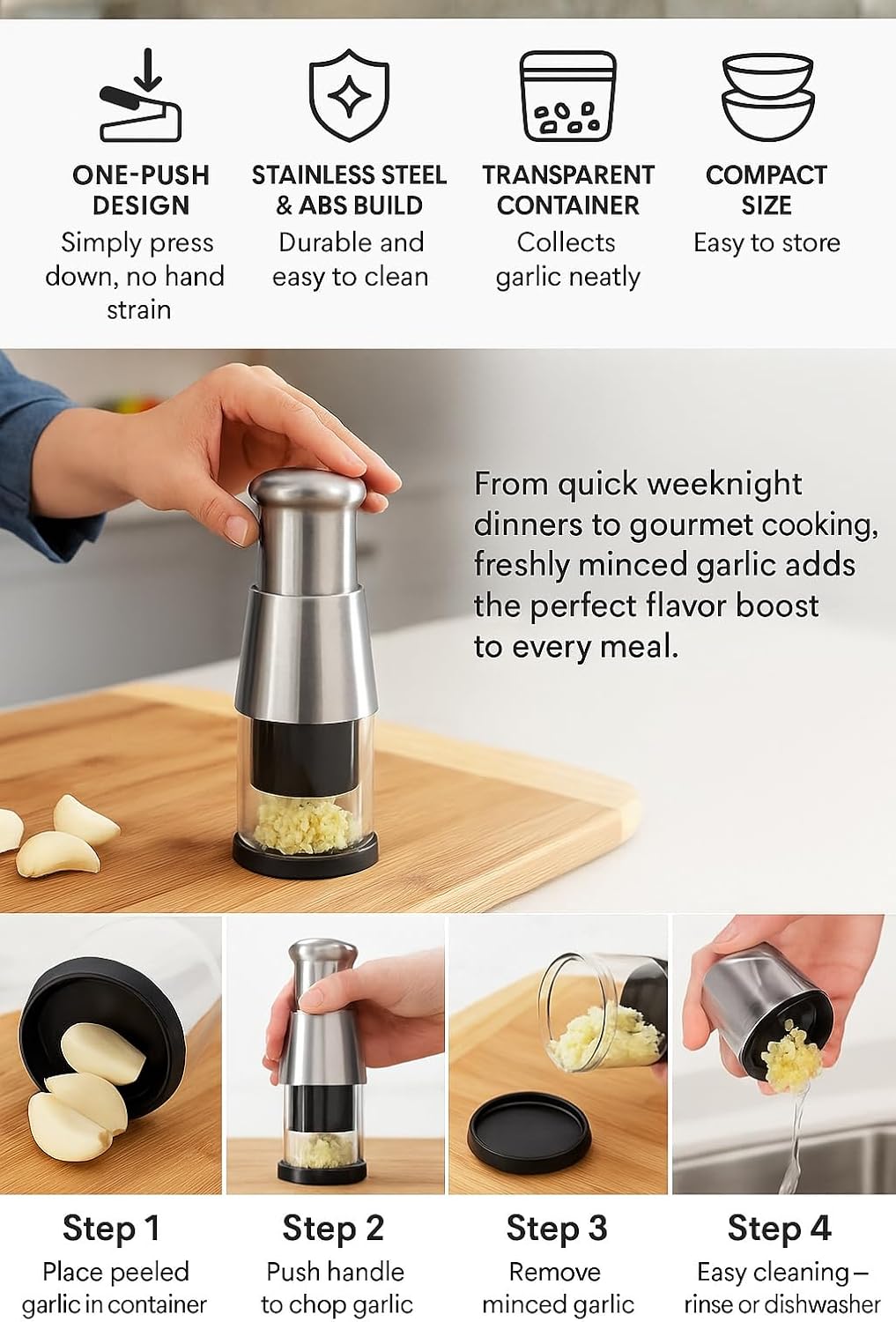 ONE-PUSH DESIGN
Simply press down, no hand strain

STAINLESS STEEL & ABS BUILD
Durable and easy to clean

TRANSPARENT CONTAINER
Collects garlic neatly

COMPACT SIZE
Easy to store

From quick weeknight dinners to gourmet cooking, freshly minced garlic adds the perfect flavor boost to every meal.

Step 1
Place peeled garlic in container

Step 2
Push handle to chop garlic

Step 3
Remove minced garlic

Step 4
Easy cleaning – rinse or dishwasher