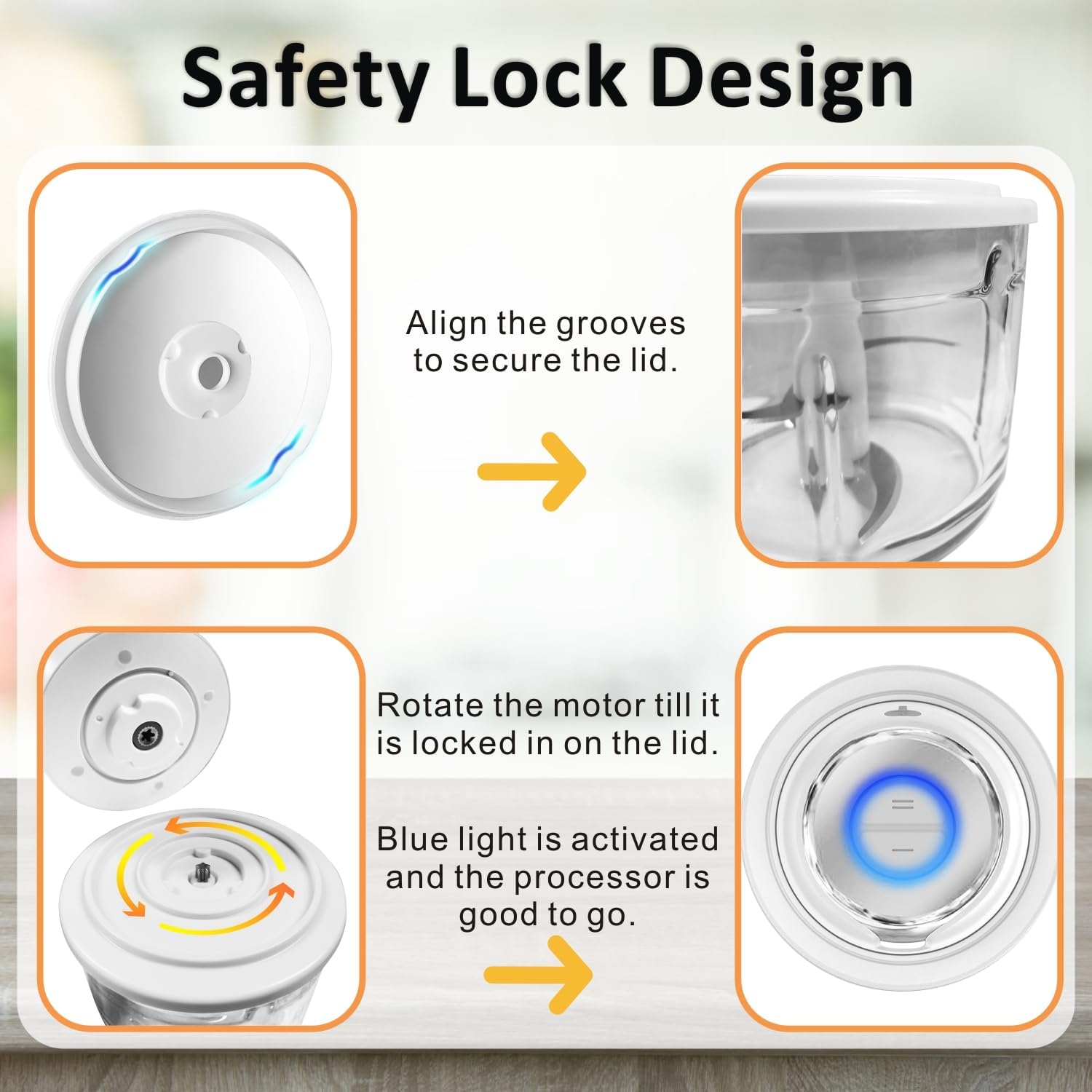 Safety Lock Design

Align the grooves to secure the lid.

Rotate the motor till it is locked in on the lid.

Blue light is activated and the processor is good to go.