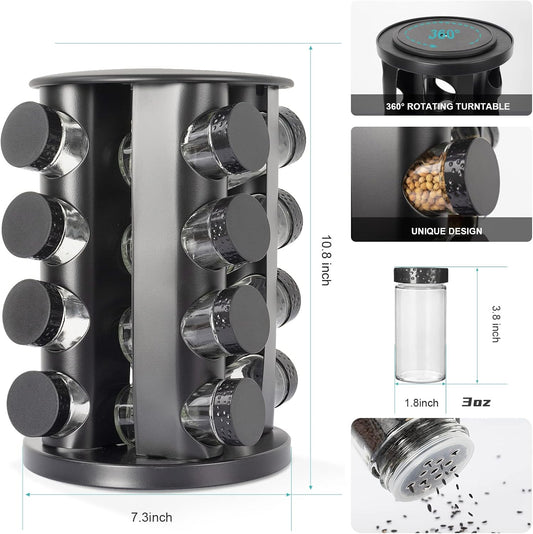 10.8 inch

7.3inch

360°

360° ROTATING TURNTABLE

UNIQUE DESIGN

3.8 inch

1.8inch

3oz