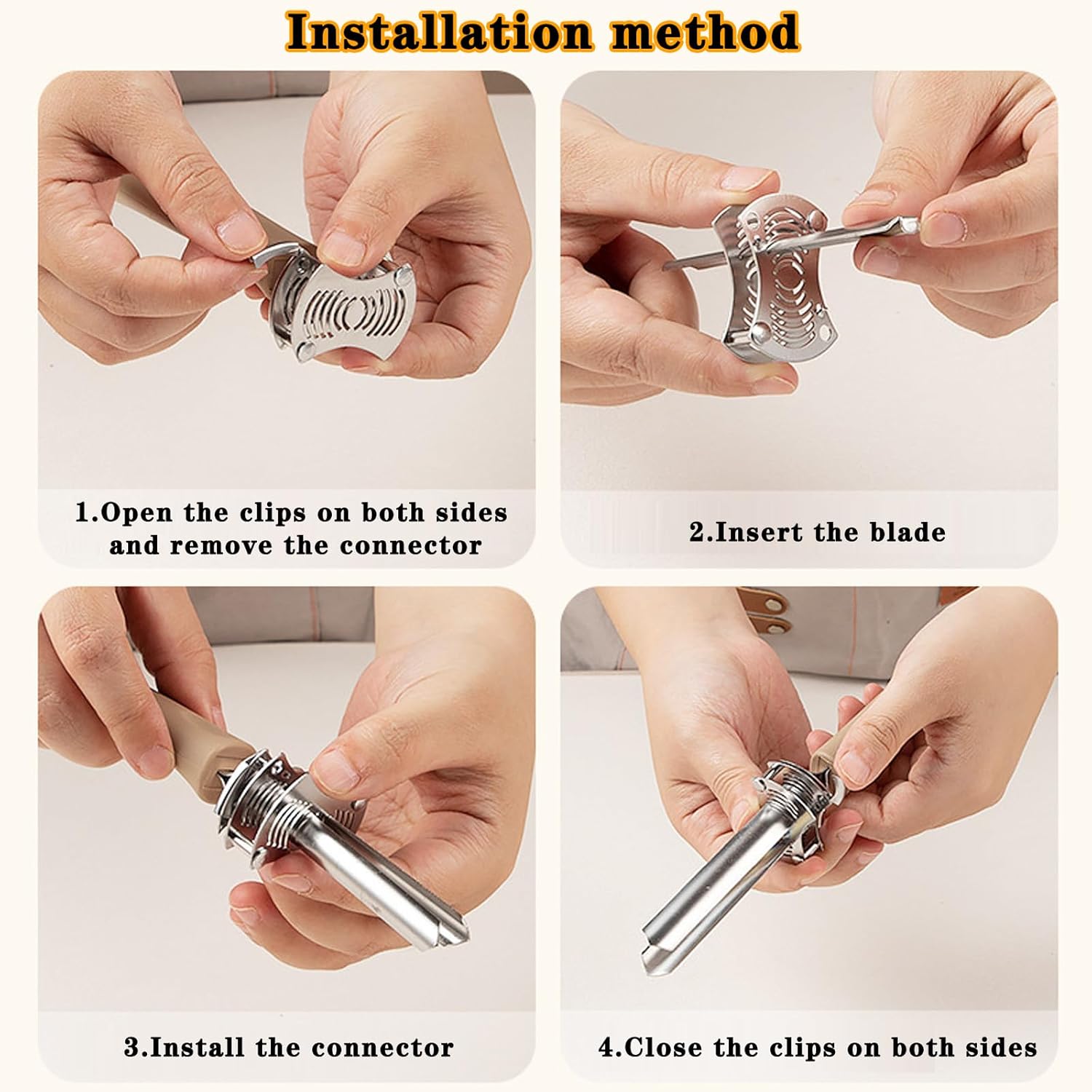 Installation method

1.Open the clips on both sides and remove the connector

2.Insert the blade

3.Install the connector

4.Close the clips on both sides