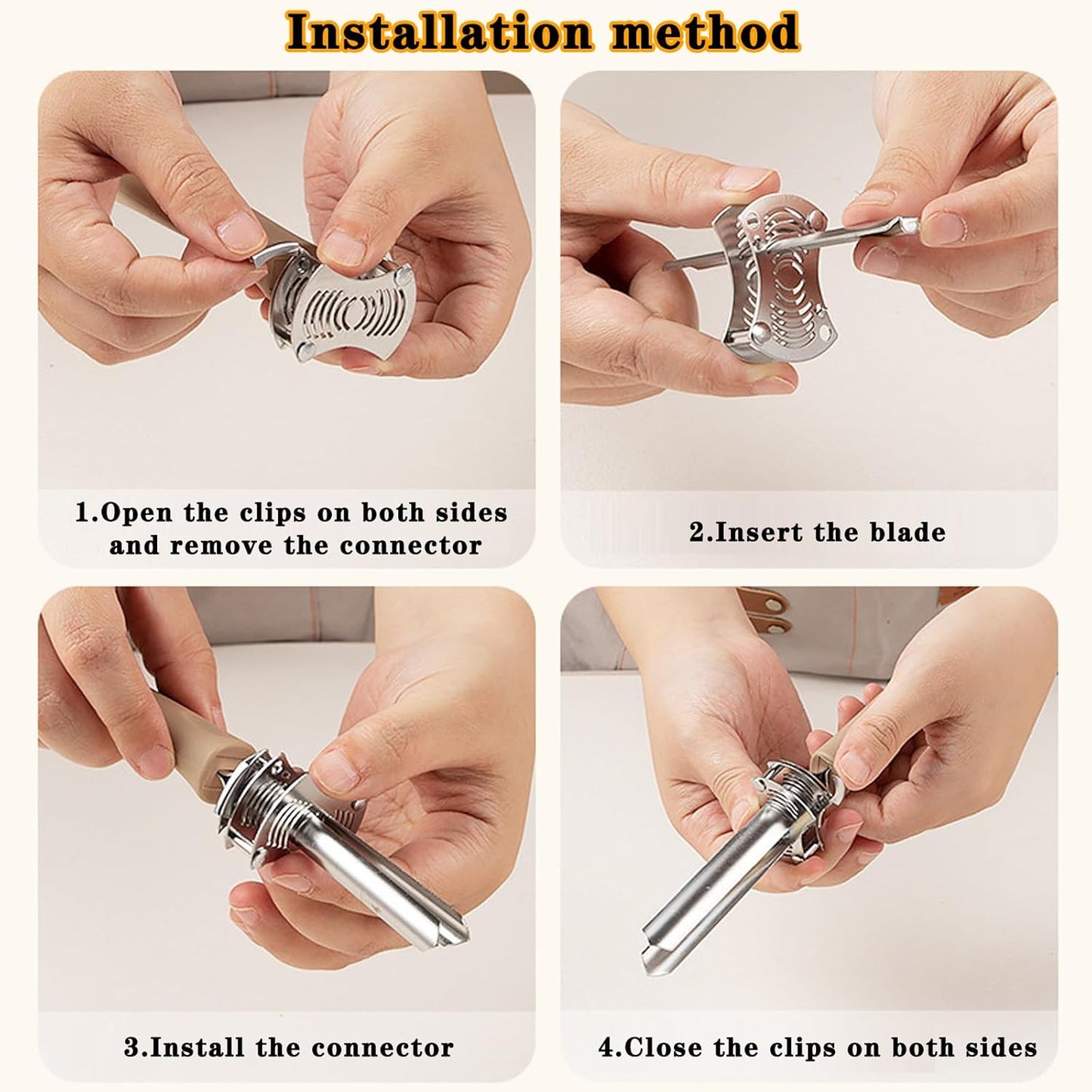 Installation method

1.Open the clips on both sides and remove the connector

2.Insert the blade

3.Install the connector

4.Close the clips on both sides