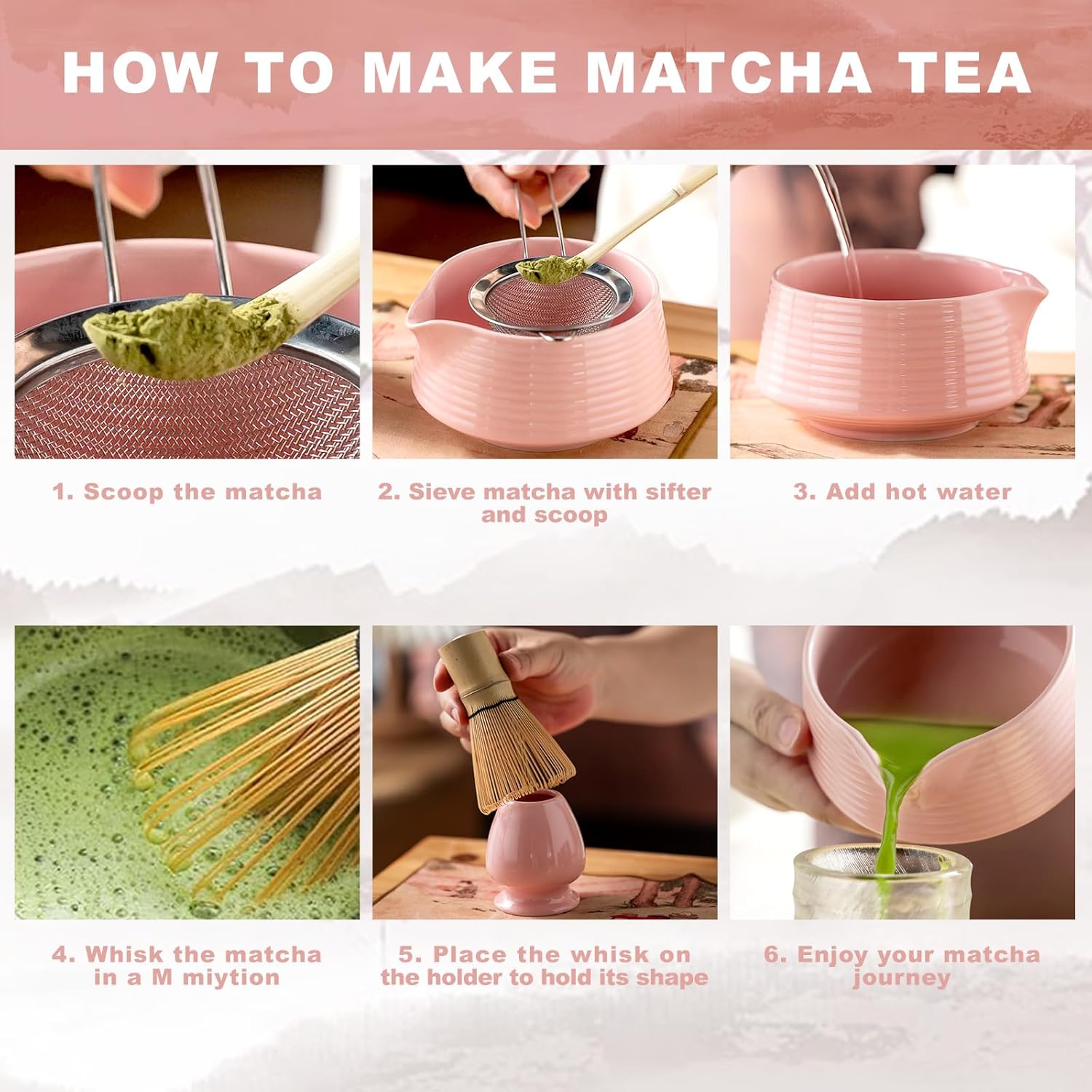 HOW TO MAKE MATCHA TEA

1. Scoop the matcha

2. Sieve matcha with sifter and scoop

3. Add hot water

4. Whisk the matcha in a M miytion

5. Place the whisk on the holder to hold its shape

6. Enjoy your matcha journey