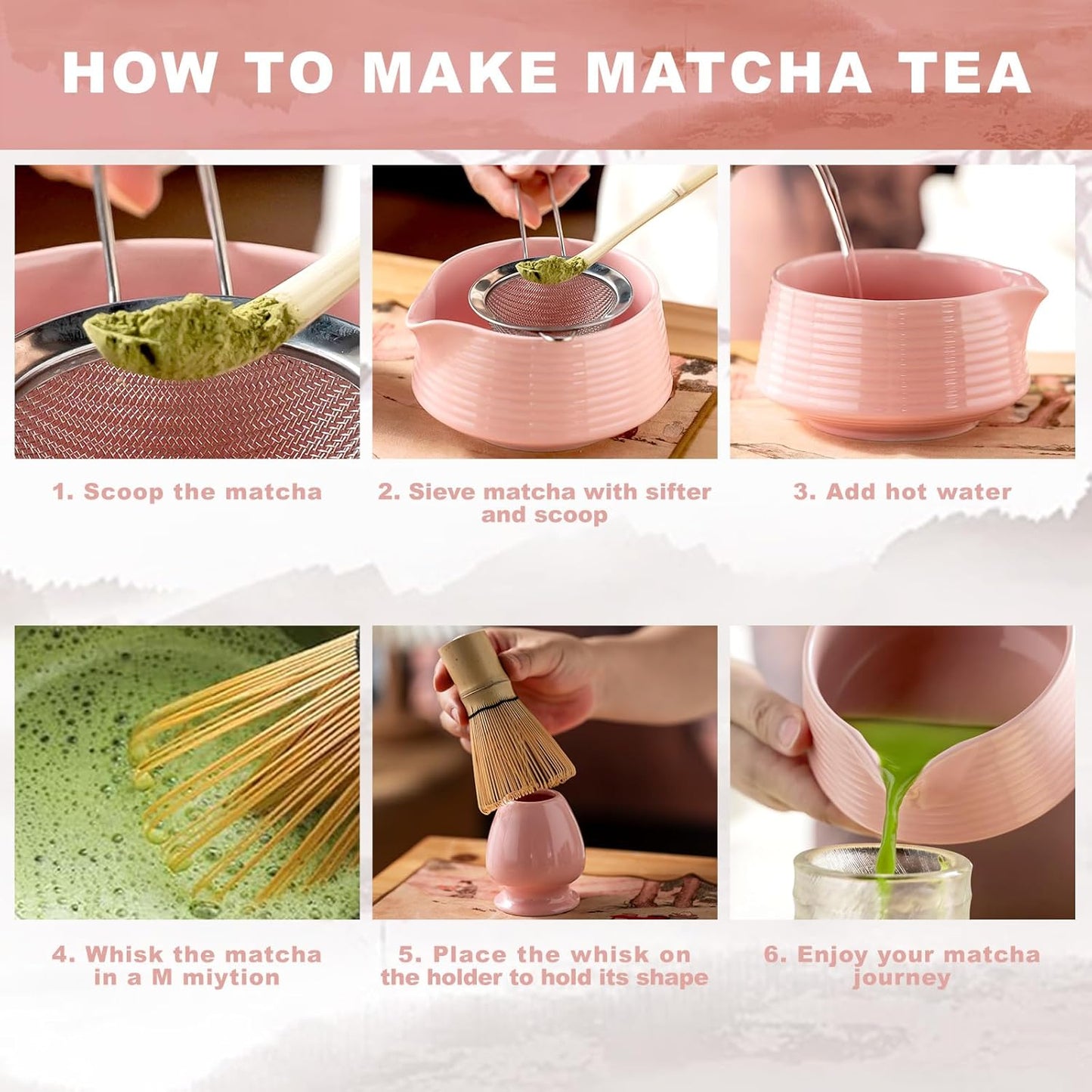 HOW TO MAKE MATCHA TEA

1. Scoop the matcha

2. Sieve matcha with sifter and scoop

3. Add hot water

4. Whisk the matcha in a M miytion

5. Place the whisk on the holder to hold its shape

6. Enjoy your matcha journey