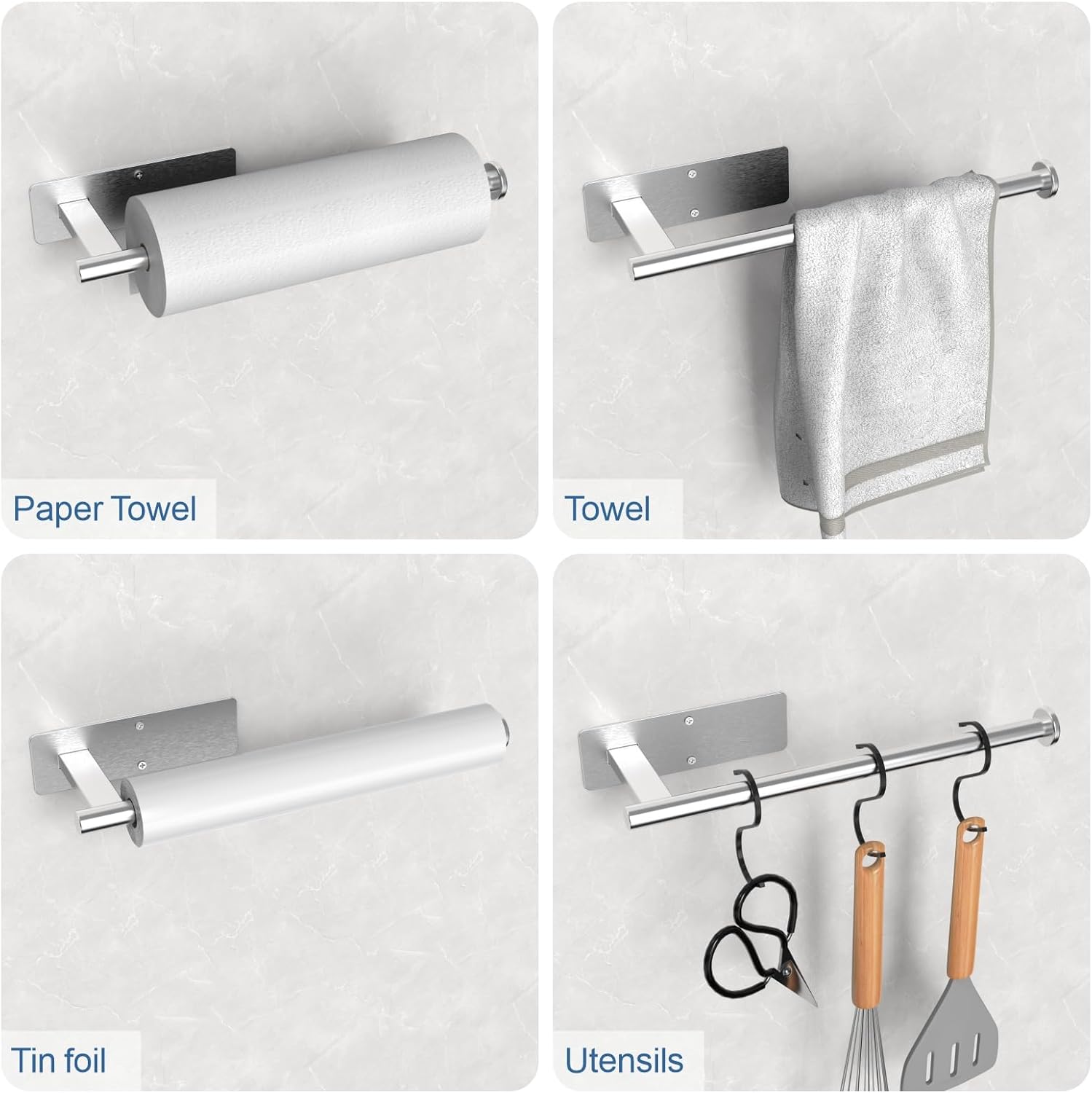 Paper Towel

Towel

Tin foil

Utensils