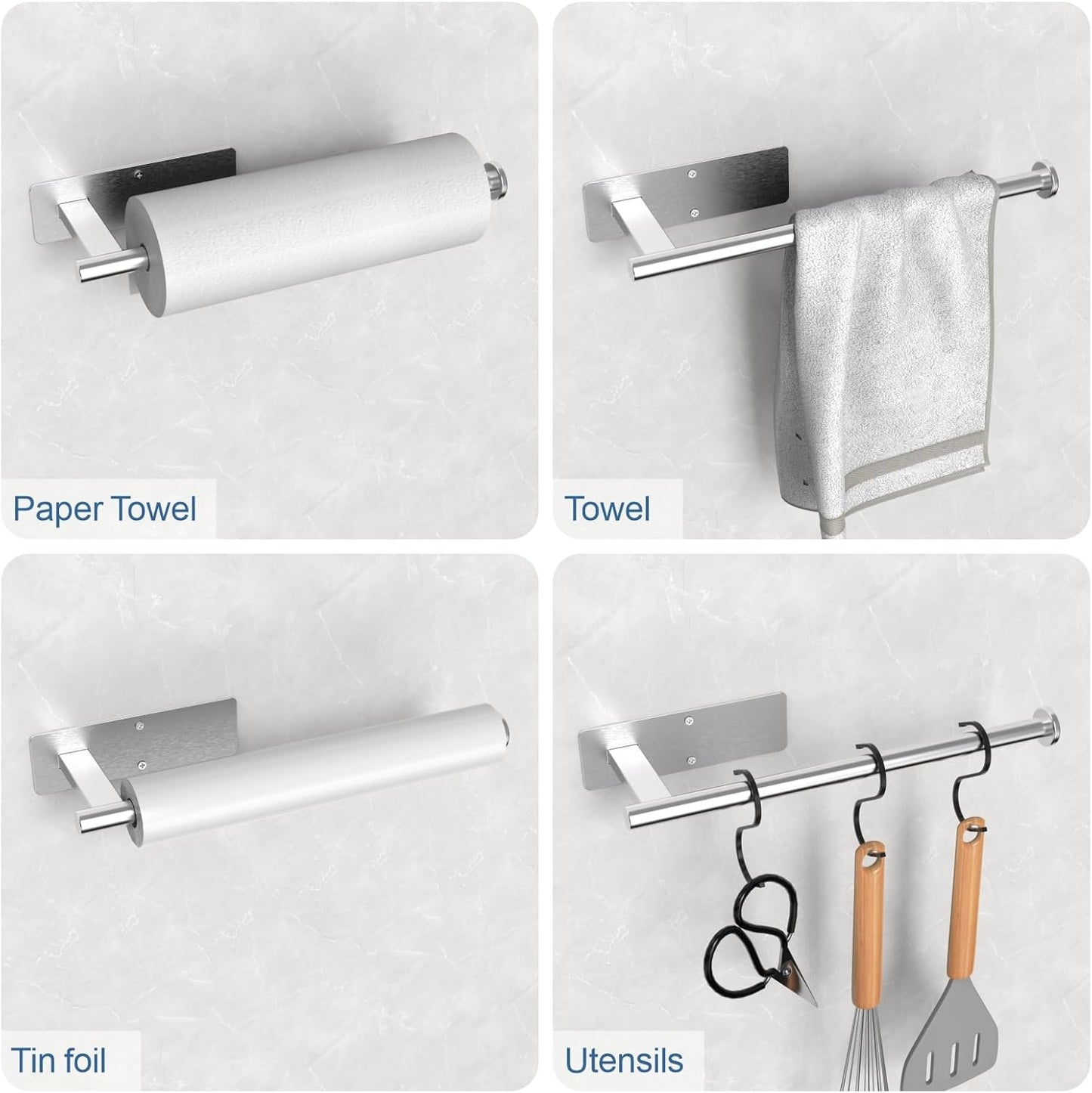 Paper Towel

Towel

Tin foil

Utensils