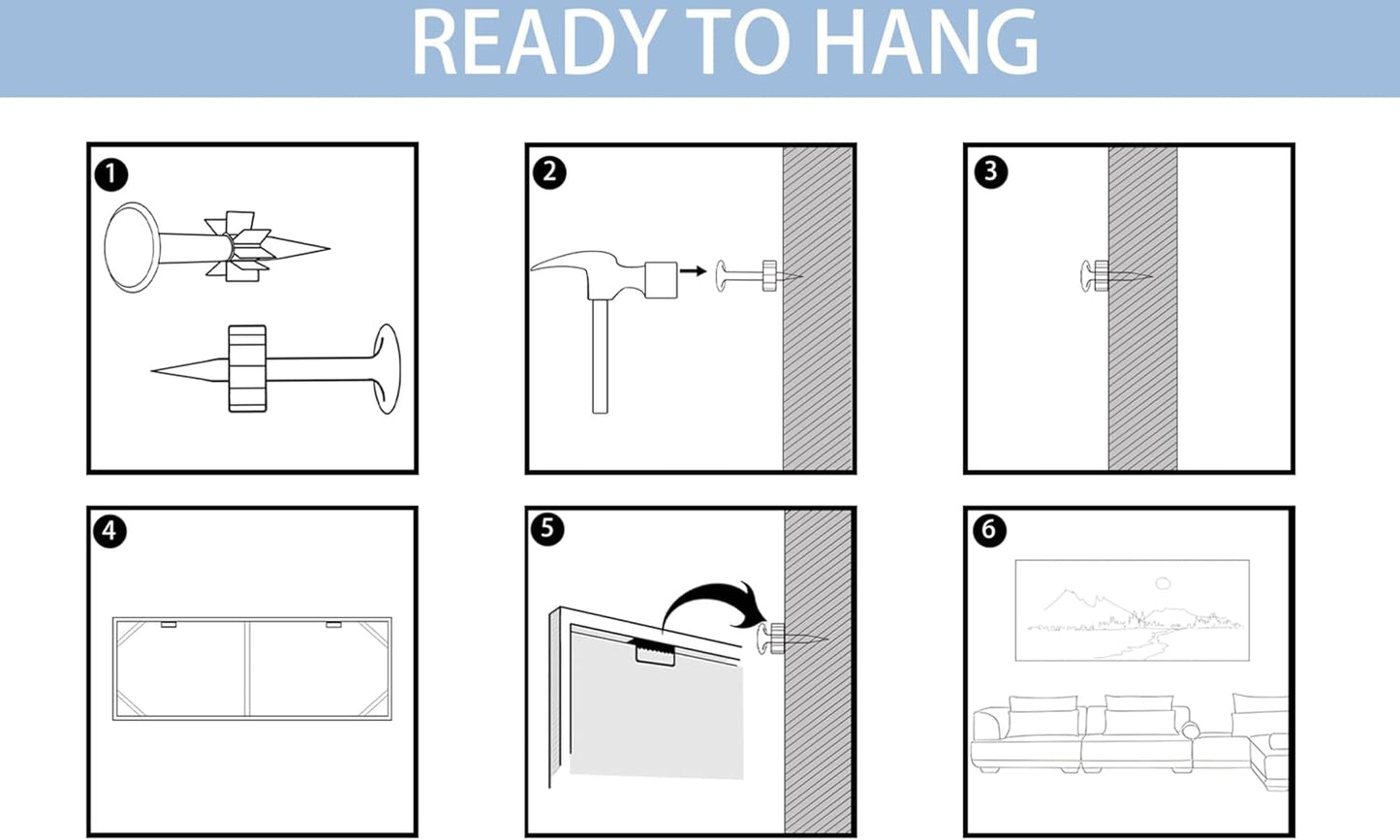 READY TO HANG

1

2

3

4

5

6