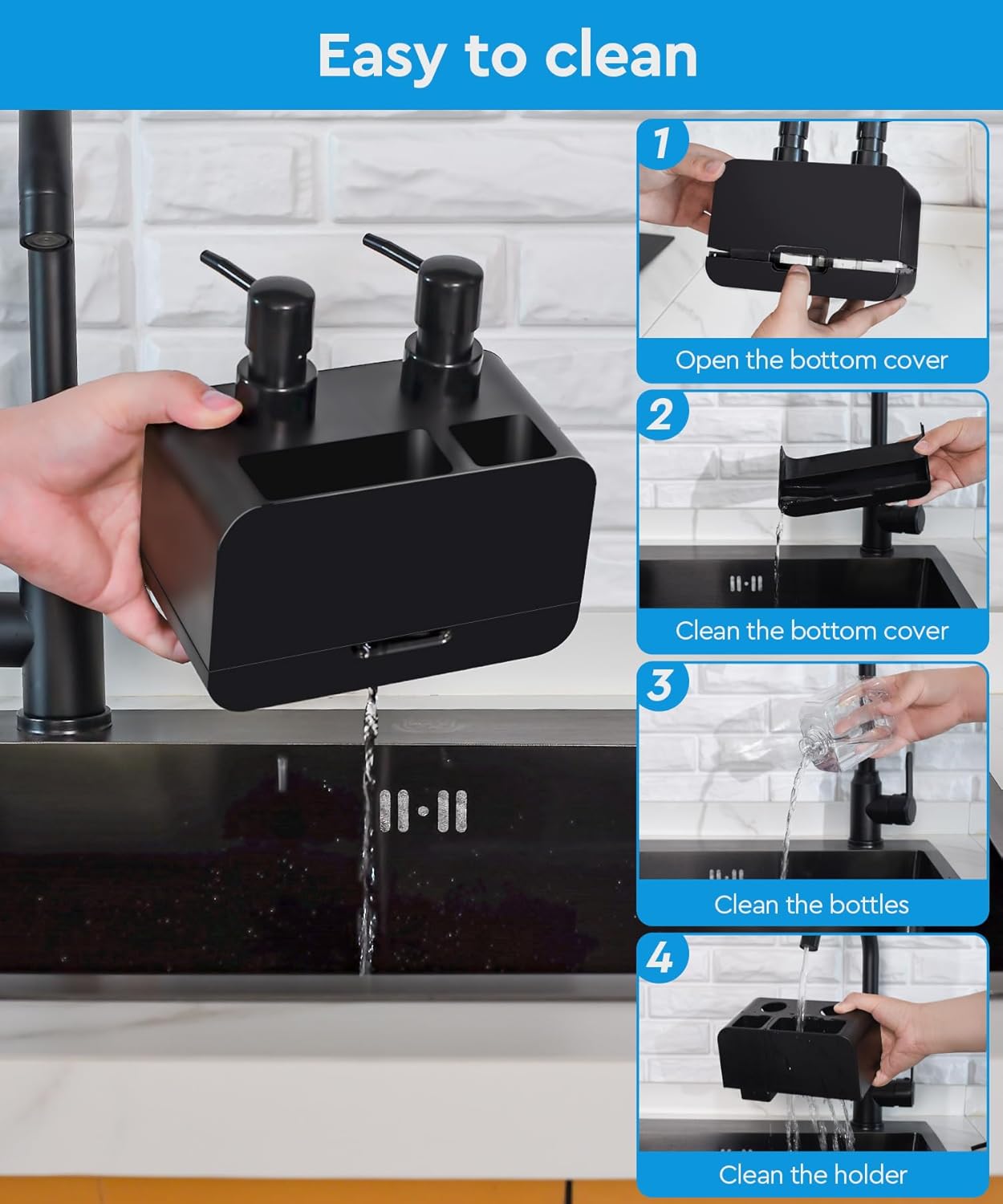 Easy to clean

1

Open the bottom cover

2

Clean the bottom cover

3

Clean the bottles

4

Clean the holder