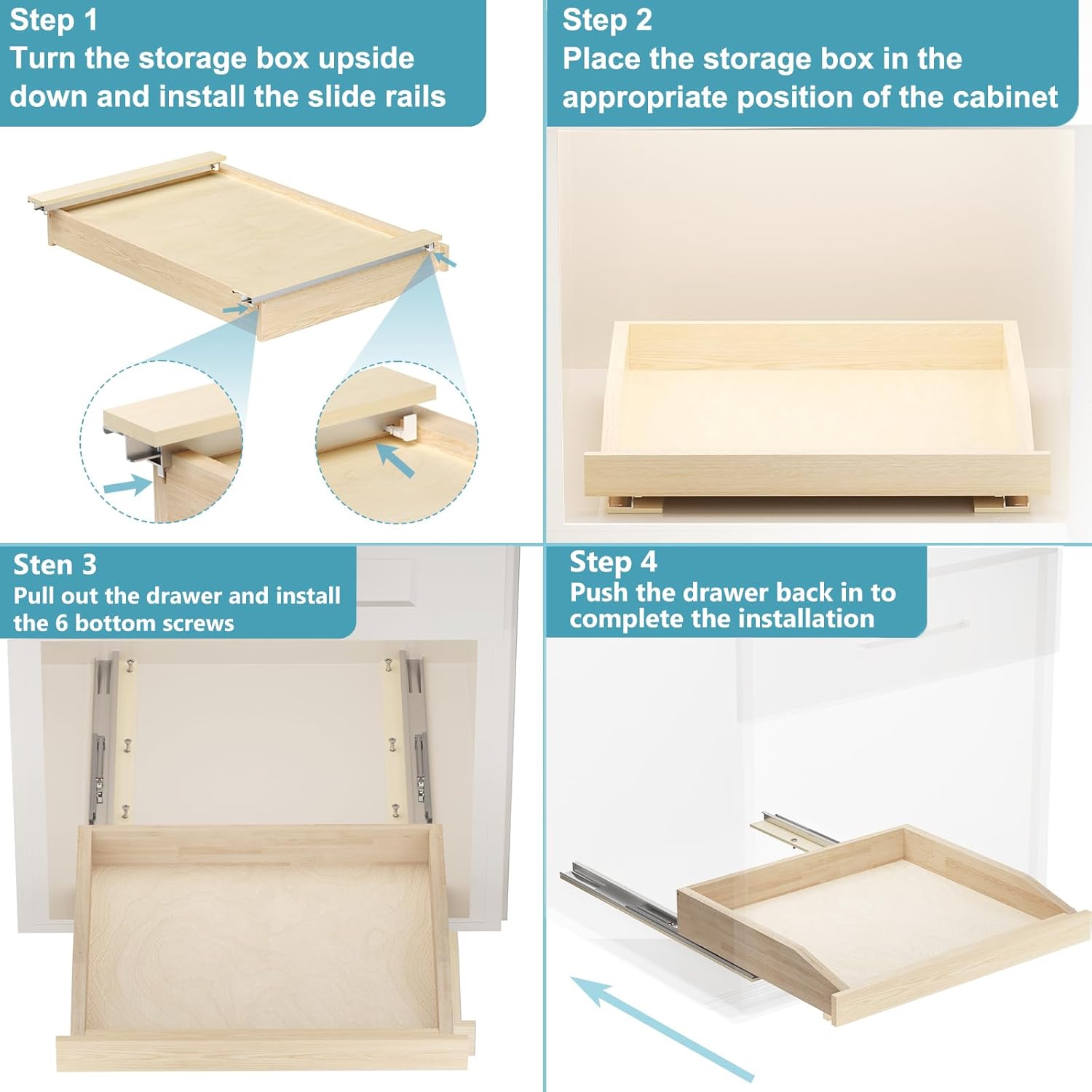 Step 1
Turn the storage box upside down and install the slide rails

Step 2
Place the storage box in the appropriate position of the cabinet

Sten 3
Pull out the drawer and install the 6 bottom screws

Step 4
Push the drawer back in to complete the installation