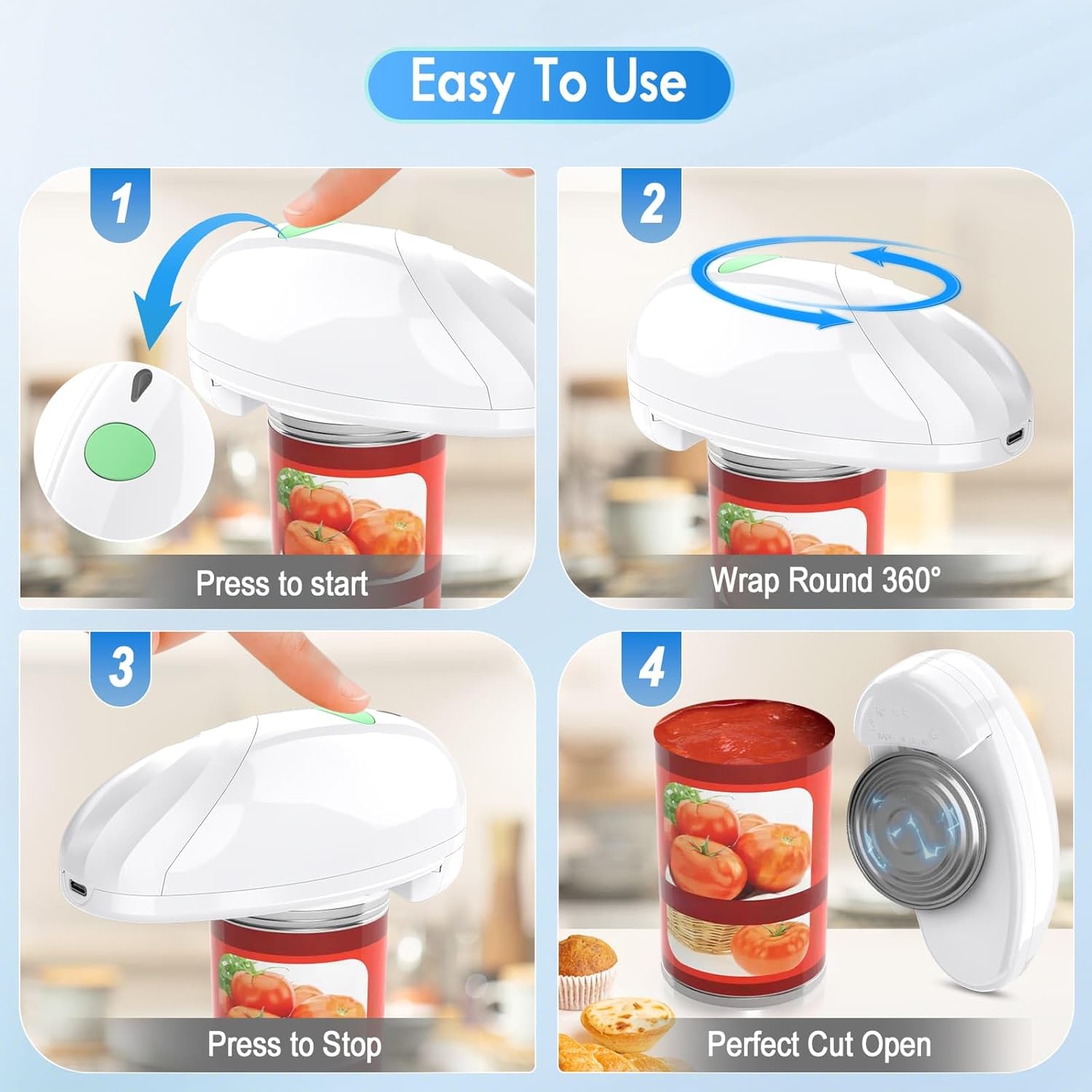 Easy To Use

1

Press to start

2

Wrap Round 360°

3

Press to Stop

4

Perfect Cut Open